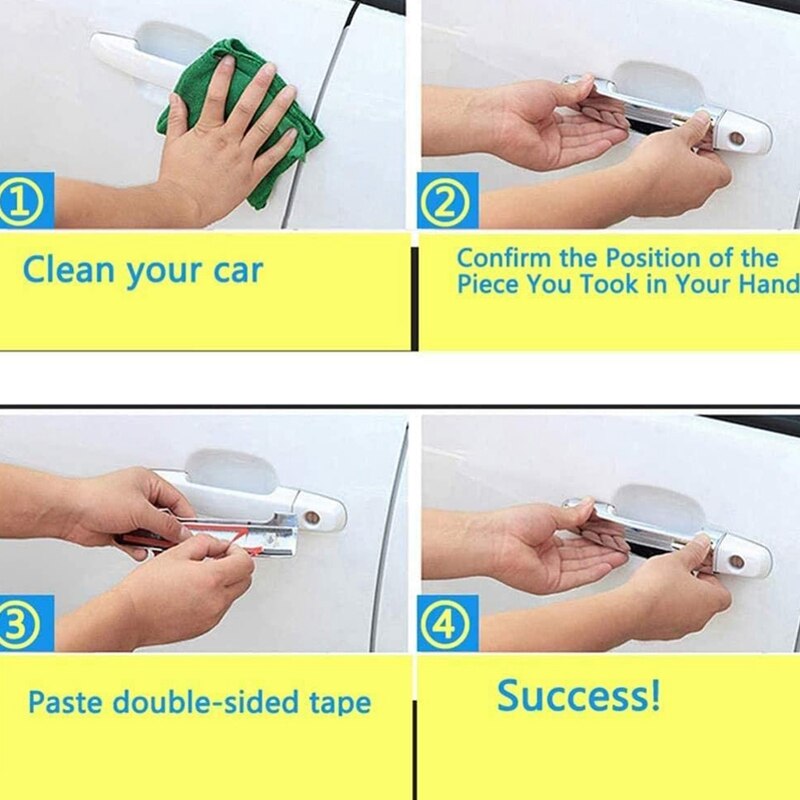 ①

Clean your car

②

Confirm the Position of the Piece You Took in Your Hand

③

Paste double-sided tape

④

Success!