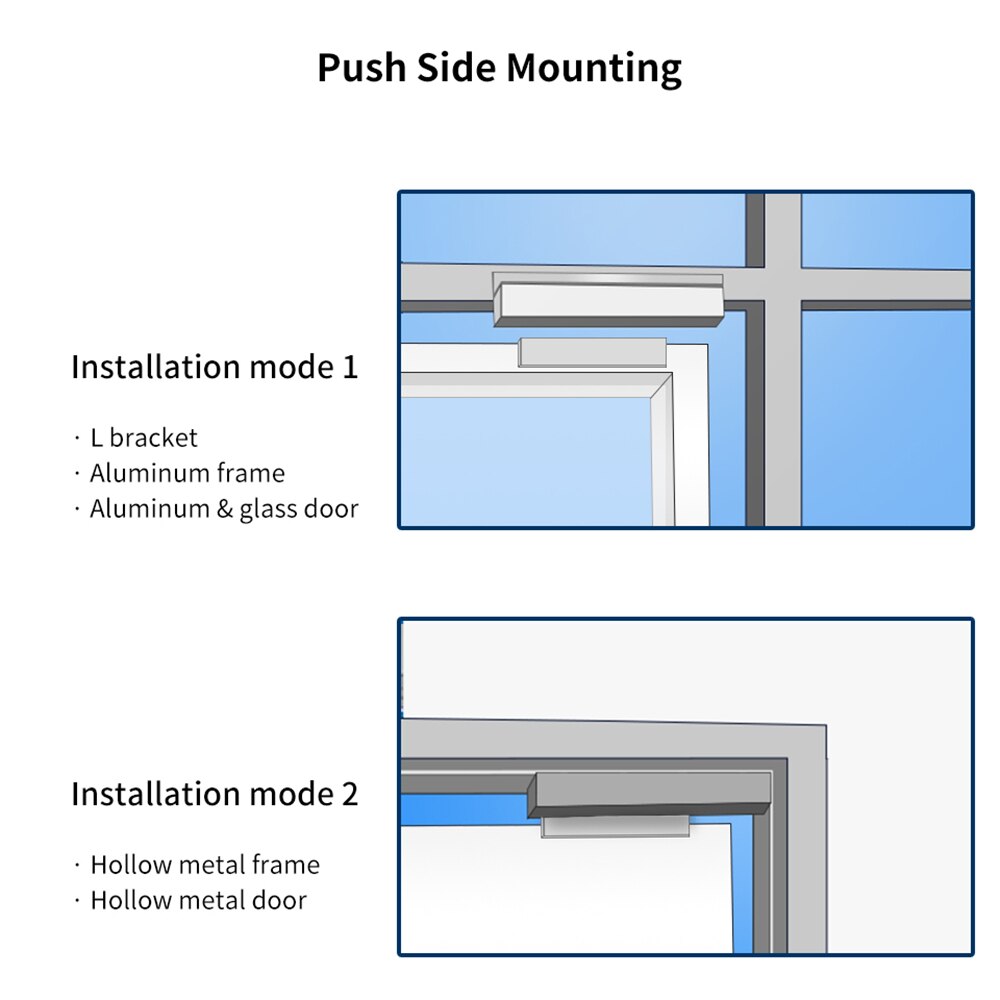 Push Side Mounting

Installation mode 1

· L bracket
· Aluminum frame
· Aluminum & glass door

Installation mode 2

· Hollow metal frame
· Hollow metal door