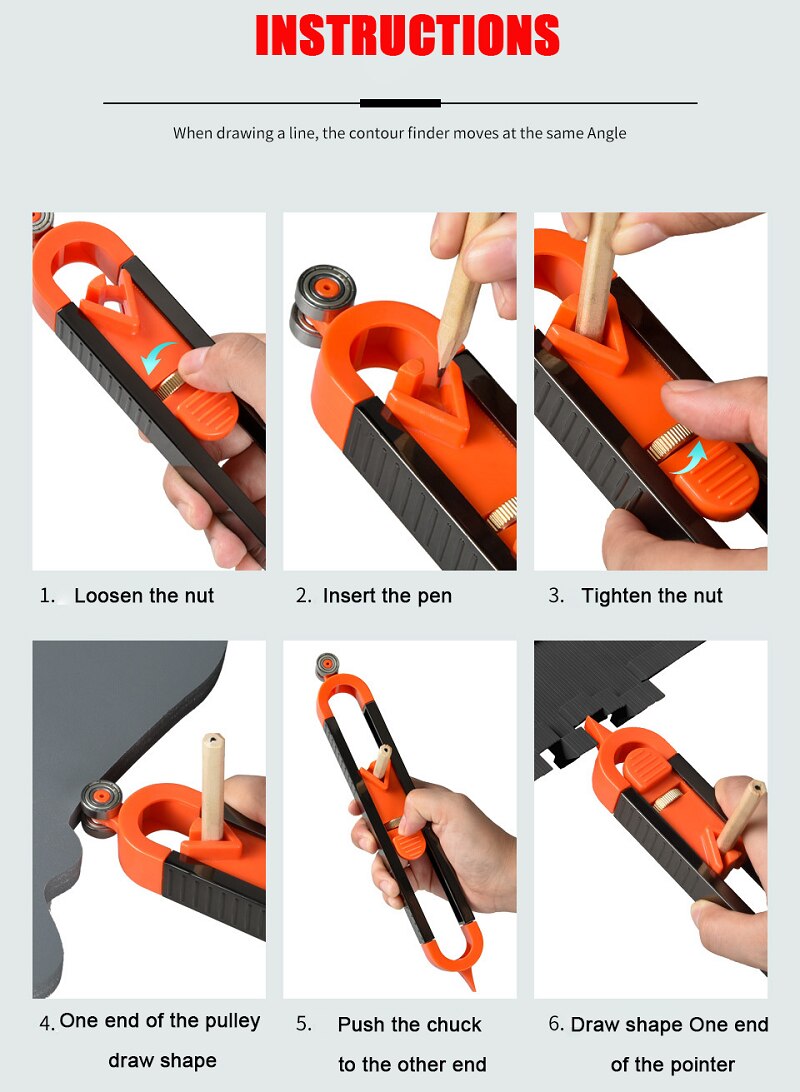 INSTRUCTIONS

When drawing a line, the contour finder moves at the same Angle

1. Loosen the nut

2. Insert the pen

3. Tighten the nut

4. One end of the pulley draw shape

5. Push the chuck to the other end

6. Draw shape One end of the pointer