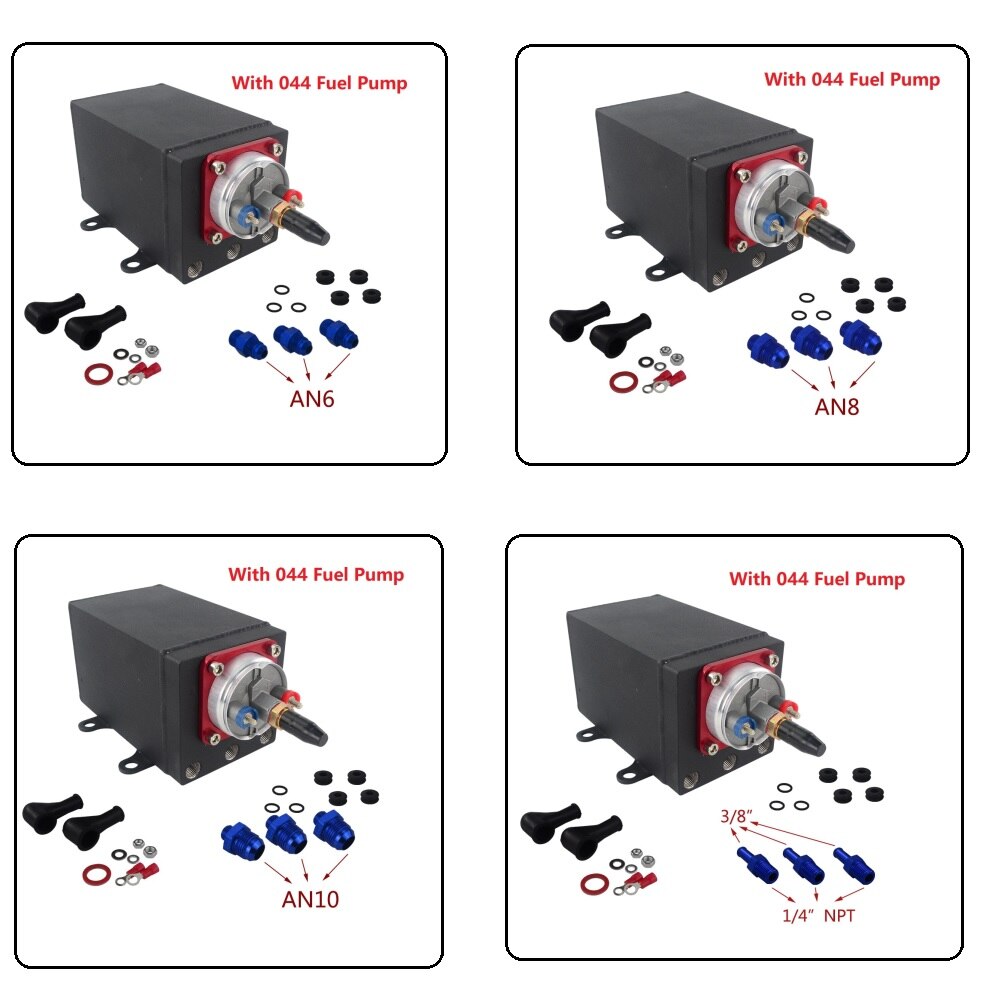 With 044 Fuel Pump

AN6

With 044 Fuel Pump

AN8

With 044 Fuel Pump

AN10

With 044 Fuel Pump

3/8"

1/4" NPT