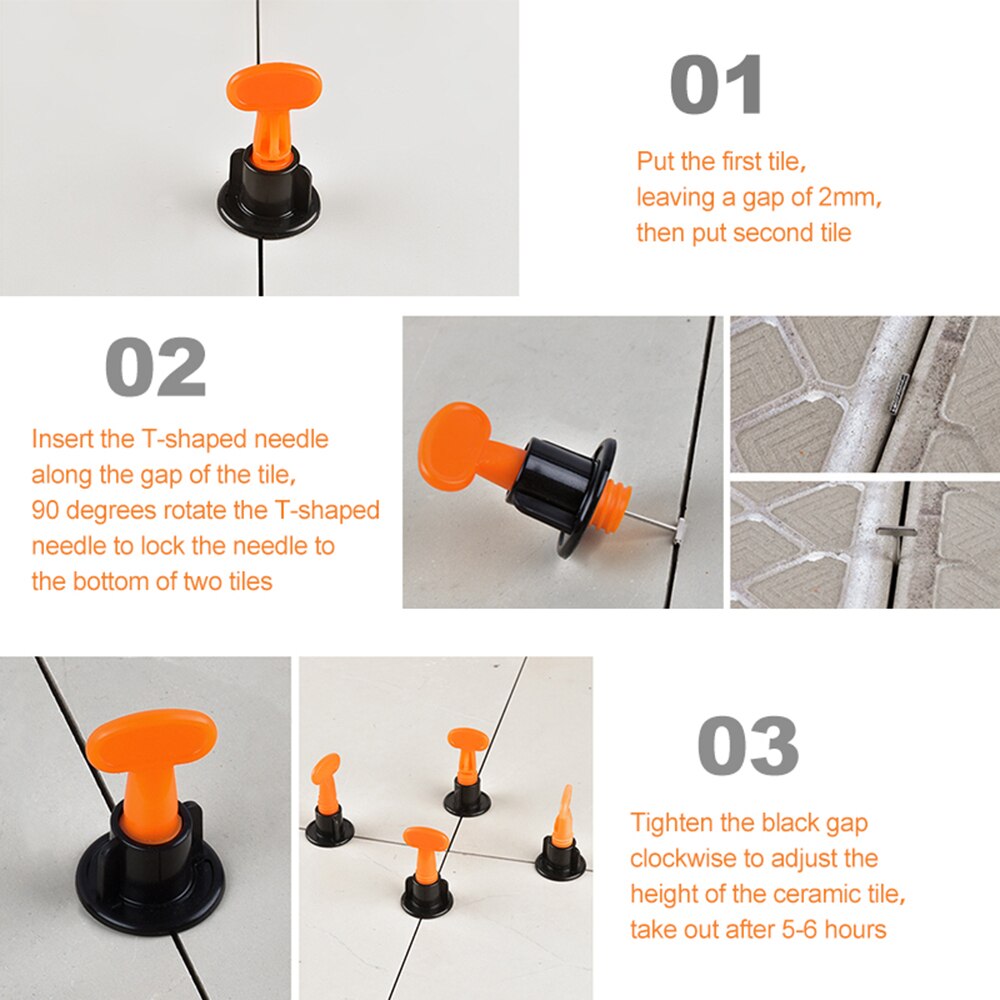 01

Put the first tile, leaving a gap of 2mm, then put second tile

02

Insert the T-shaped needle along the gap of the tile, 90 degrees rotate the T-shaped needle to lock the needle to the bottom of two tiles

03

Tighten the black gap clockwise to adjust the height of the ceramic tile, take out after 5-6 hours