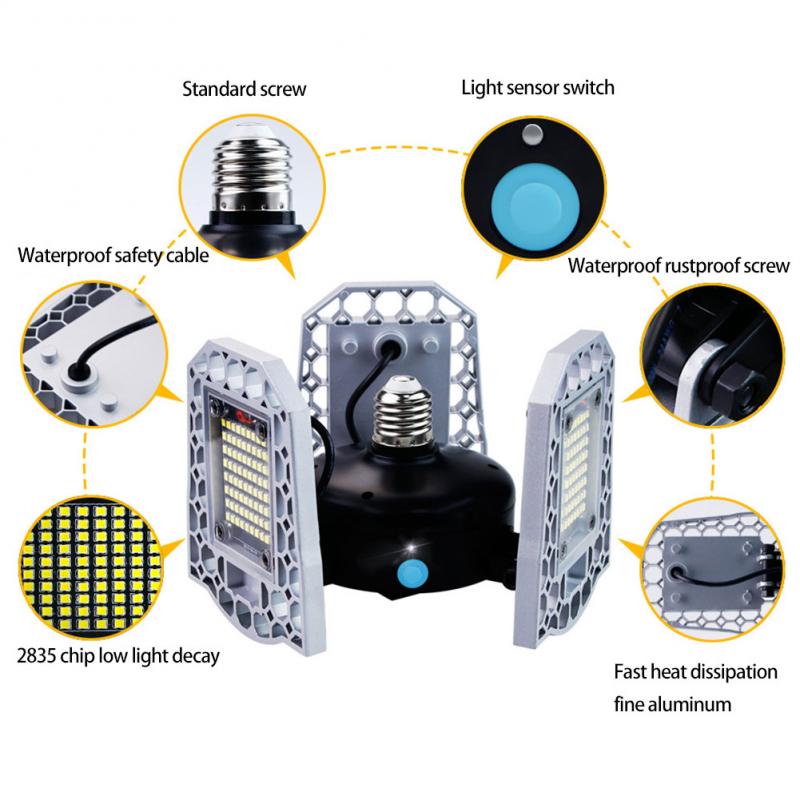 Standard screw

Light sensor switch

Waterproof safety cable

Waterproof rustproof screw

2835 chip low light decay

Fast heat dissipation
fine aluminum