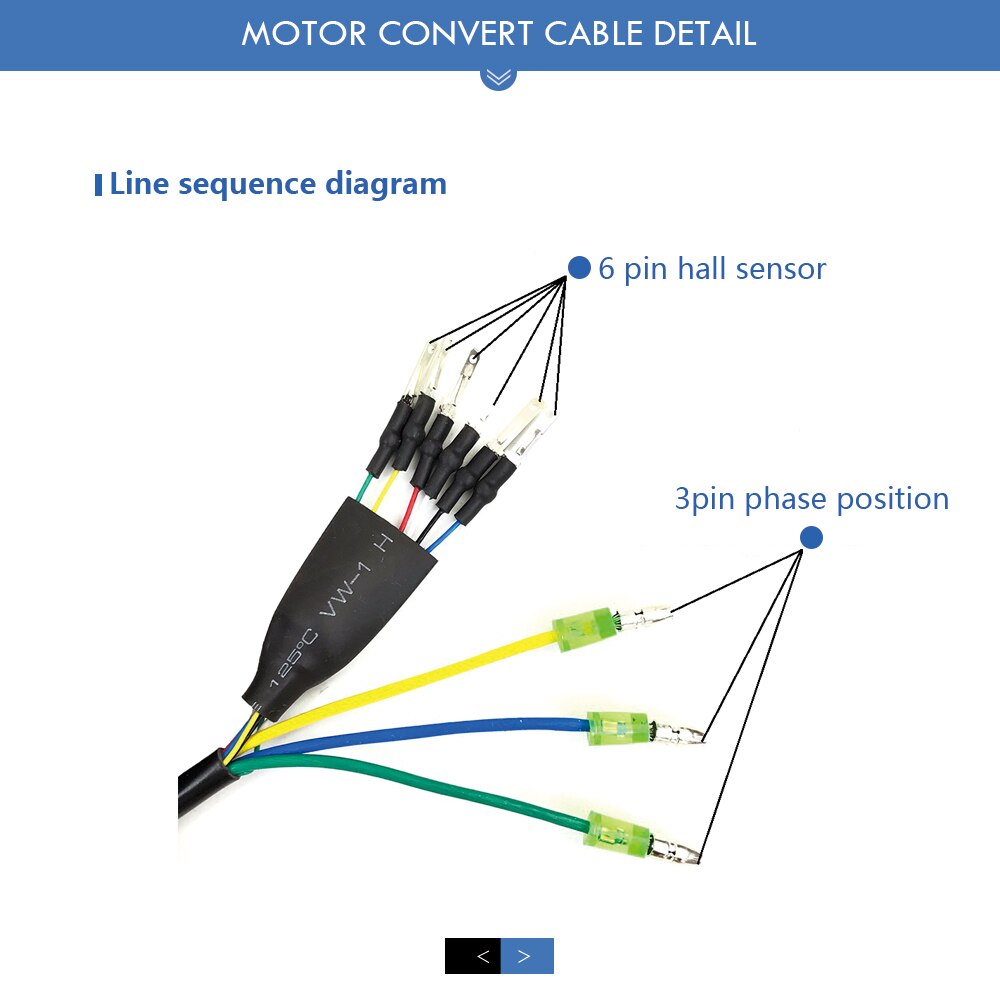 MOTOR CONVERT CABLE DETAIL

Line sequence diagram

6 pin hall sensor

3pin phase position

125°C VW-1 H

<
>