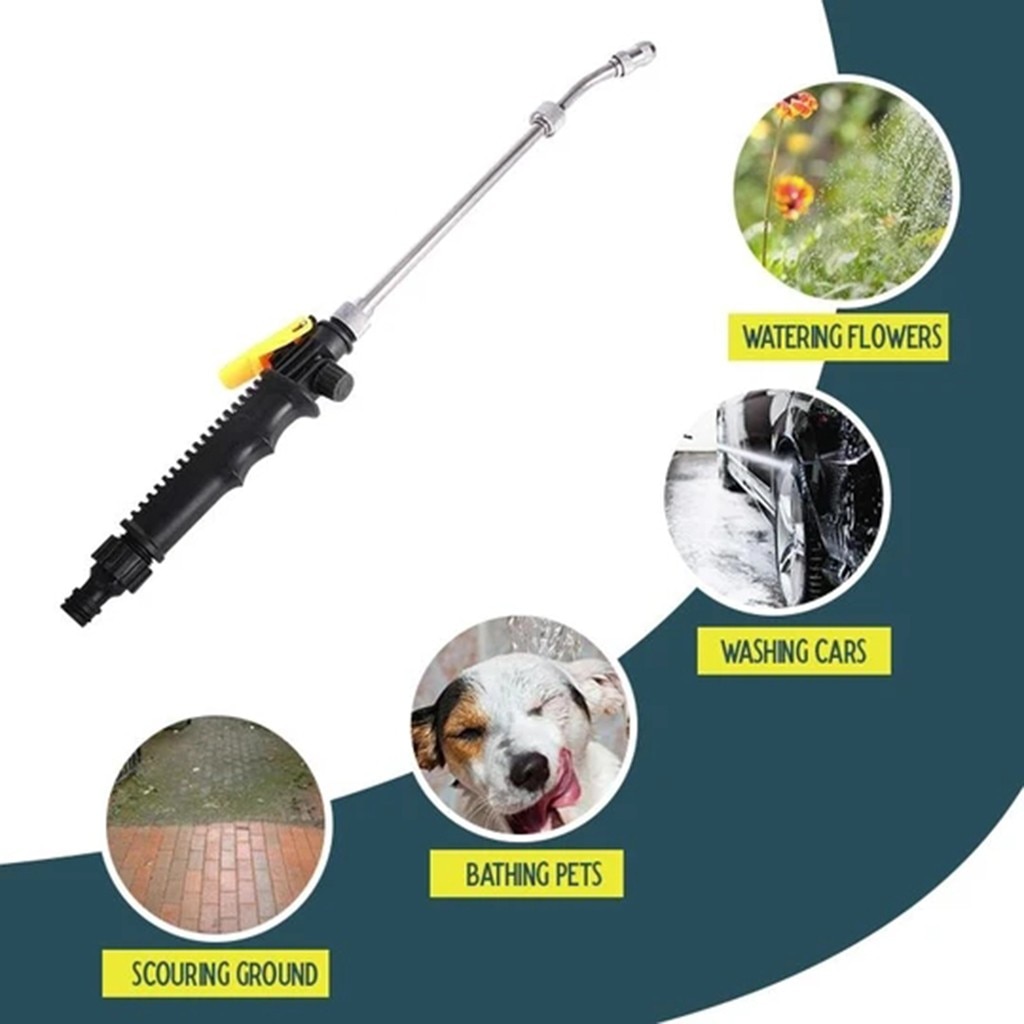 WATERING FLOWERS

WASHING CARS

BATHING PETS

SCOURING GROUND