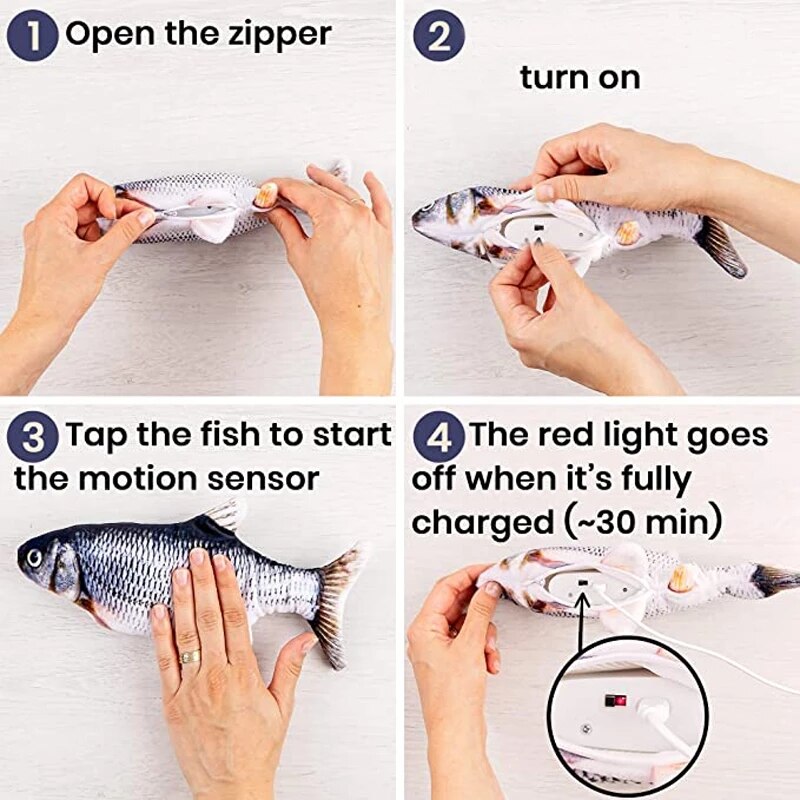 1 Open the zipper

2

turn on

3 Tap the fish to start the motion sensor

4 The red light goes off when it's fully charged (~30 min)