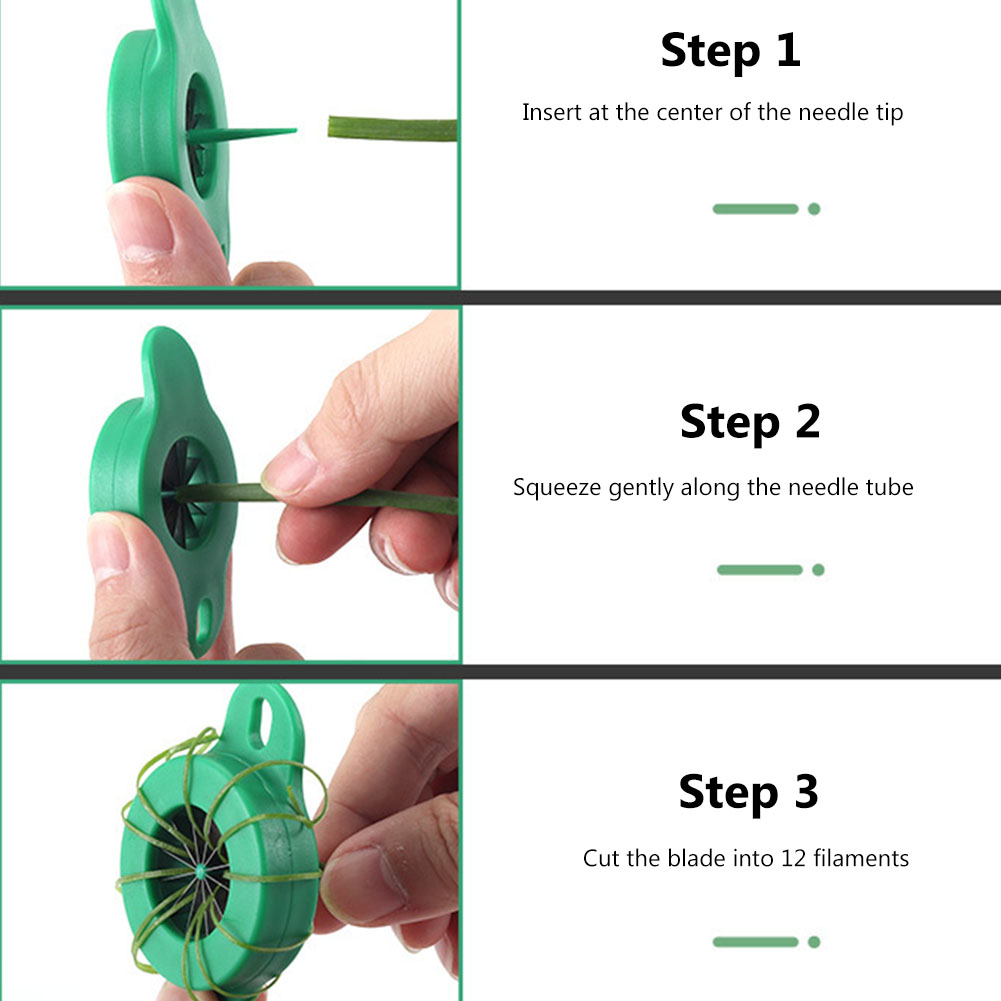 Step 1

Insert at the center of the needle tip

Step 2

Squeeze gently along the needle tube

Step 3

Cut the blade into 12 filaments