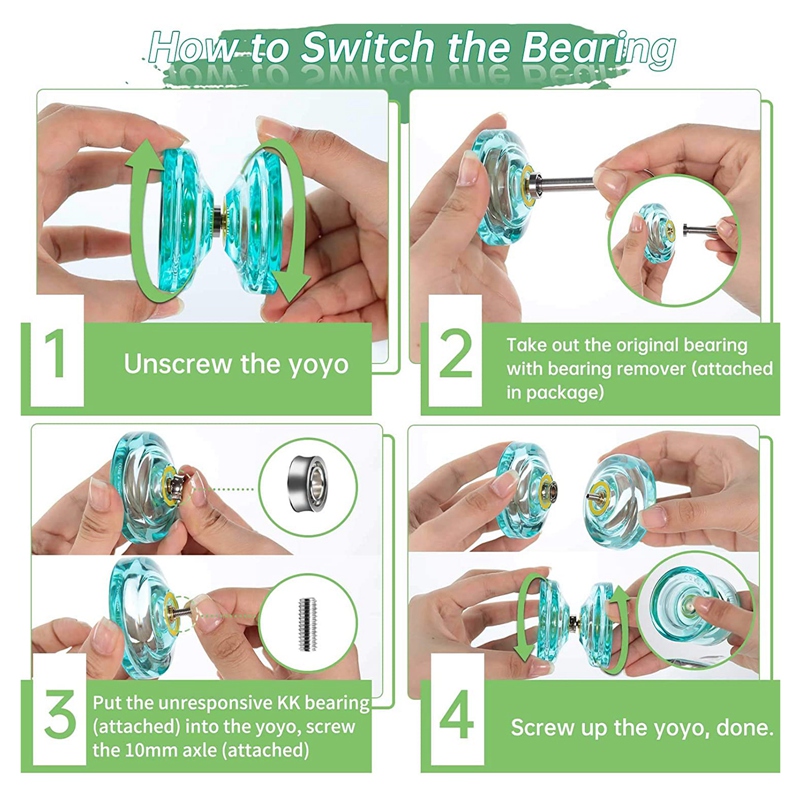 How to Switch the Bearing

1 Unscrew the yoyo

2 Take out the original bearing with bearing remover (attached in package)

3 Put the unresponsive KK bearing (attached) into the yoyo, screw the 10mm axle (attached)

4 Screw up the yoyo, done.