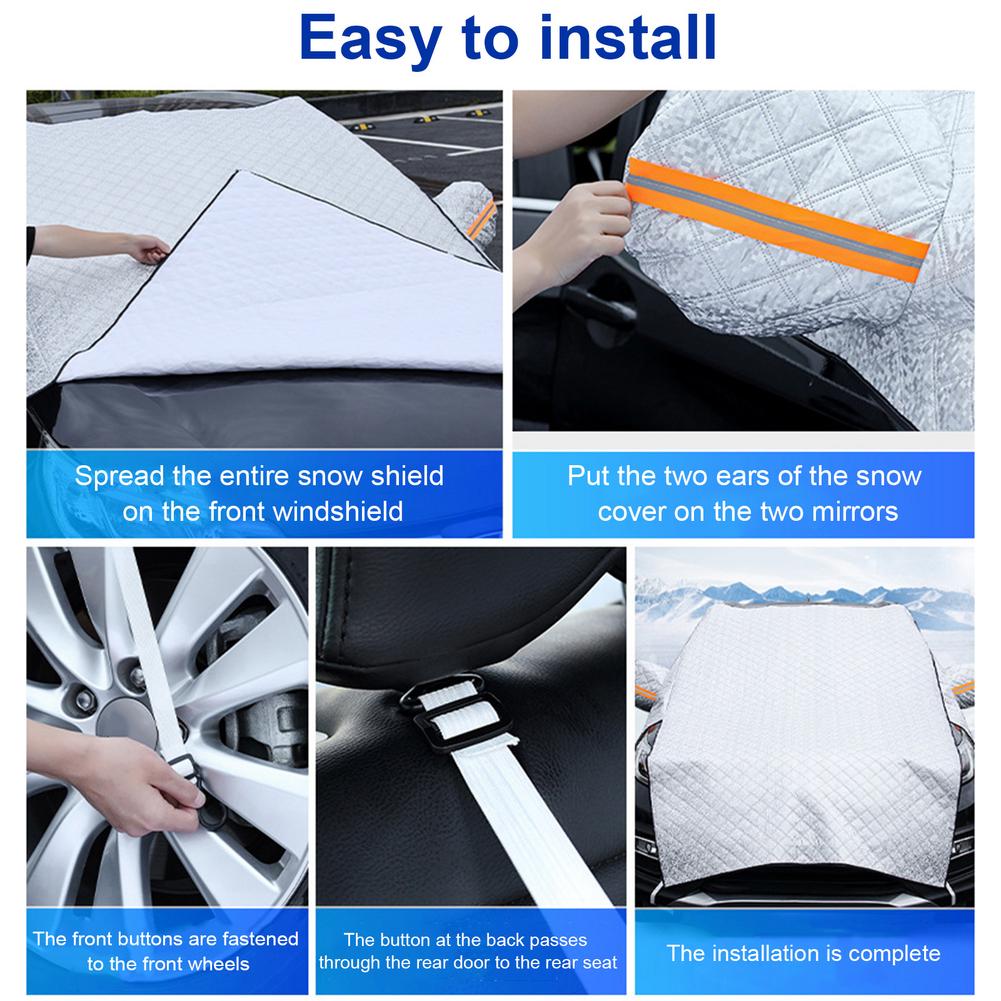 Easy to install

Spread the entire snow shield on the front windshield

Put the two ears of the snow cover on the two mirrors

The front buttons are fastened to the front wheels

The button at the back passes through the rear door to the rear seat

The installation is complete