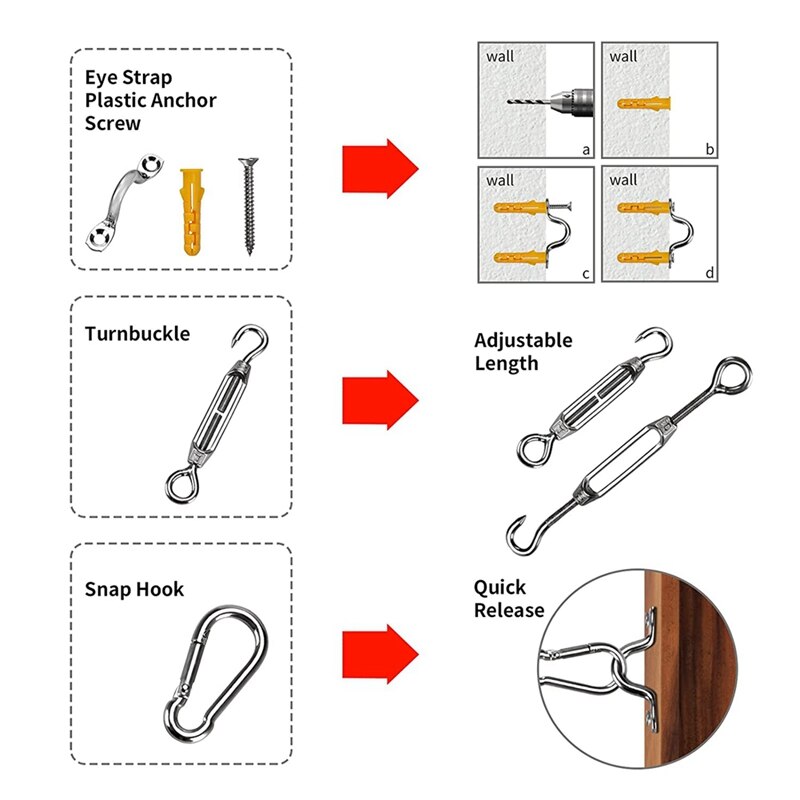 Eye Strap
Plastic Anchor
Screw

wall
a

wall
b

wall
c

wall
d

Turnbuckle

Adjustable
Length

Snap Hook

Quick
Release