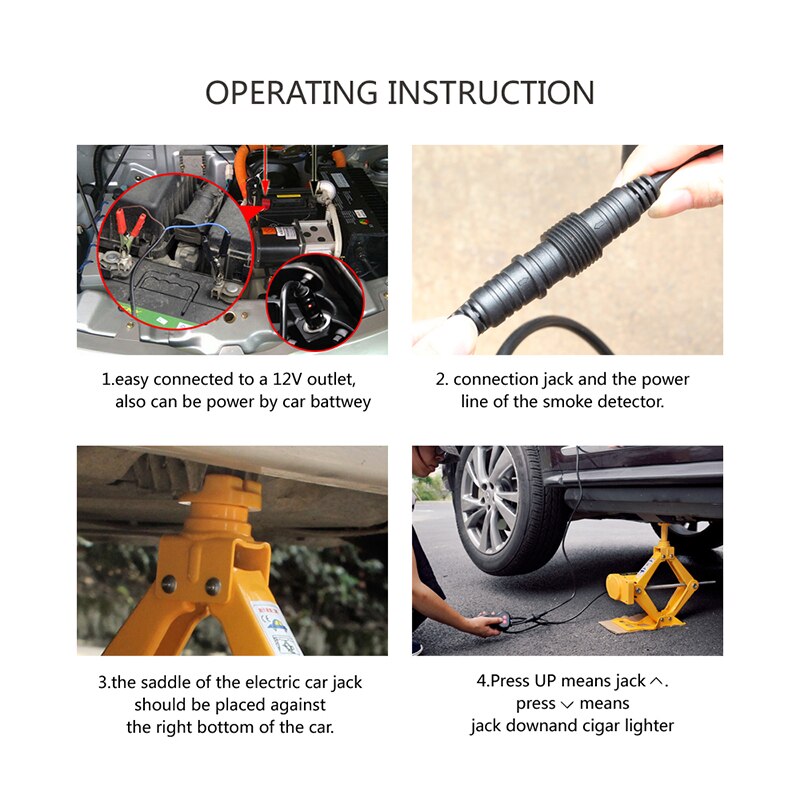 OPERATING INSTRUCTION

1.easy connected to a 12V outlet, also can be power by car battwey

2. connection jack and the power line of the smoke detector.

3.the saddle of the electric car jack should be placed against the right bottom of the car.

4.Press UP means jack ∧. press ∨ means jack downand cigar lighter