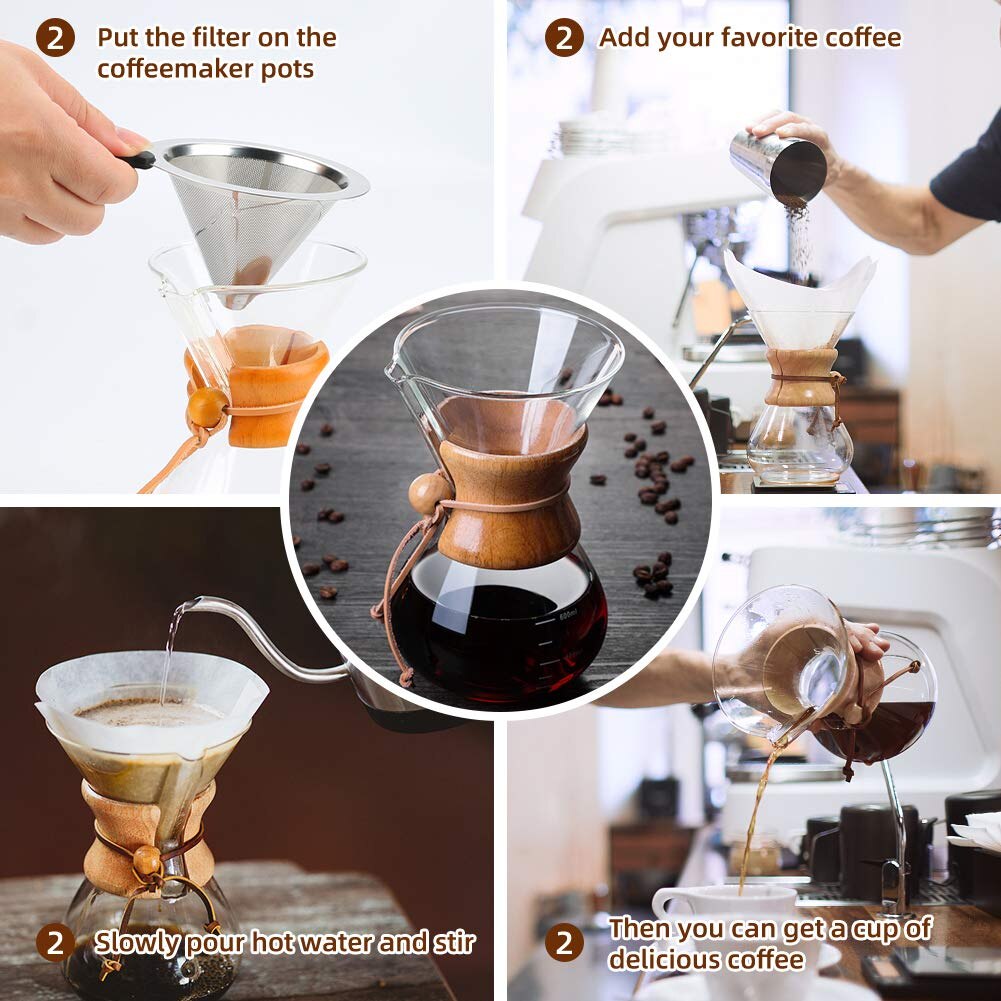 2 Put the filter on the coffeemaker pots

2 Add your favorite coffee

600ml

2 Slowly pour hot water and stir

2 Then you can get a cup of delicious coffee