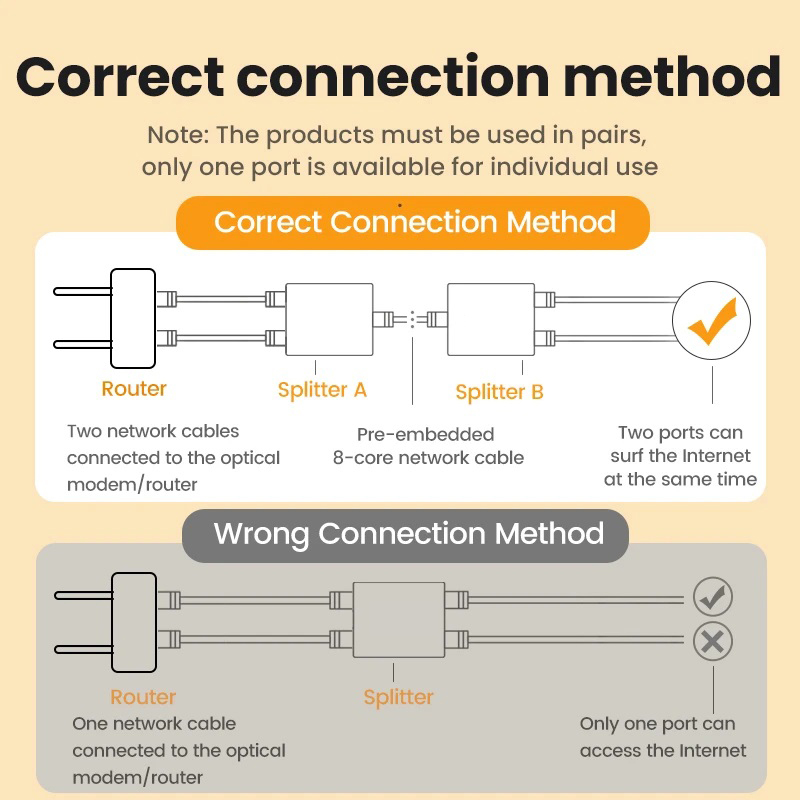 Correct connection method

Note: The products must be used in pairs, only one port is available for individual use

Correct Connection Method

Router

Splitter A

Splitter B

Two network cables connected to the optical modem/router

Pre-embedded 8-core network cable

Two ports can surf the Internet at the same time

Wrong Connection Method

Router

Splitter

One network cable connected to the optical modem/router

Only one port can access the Internet