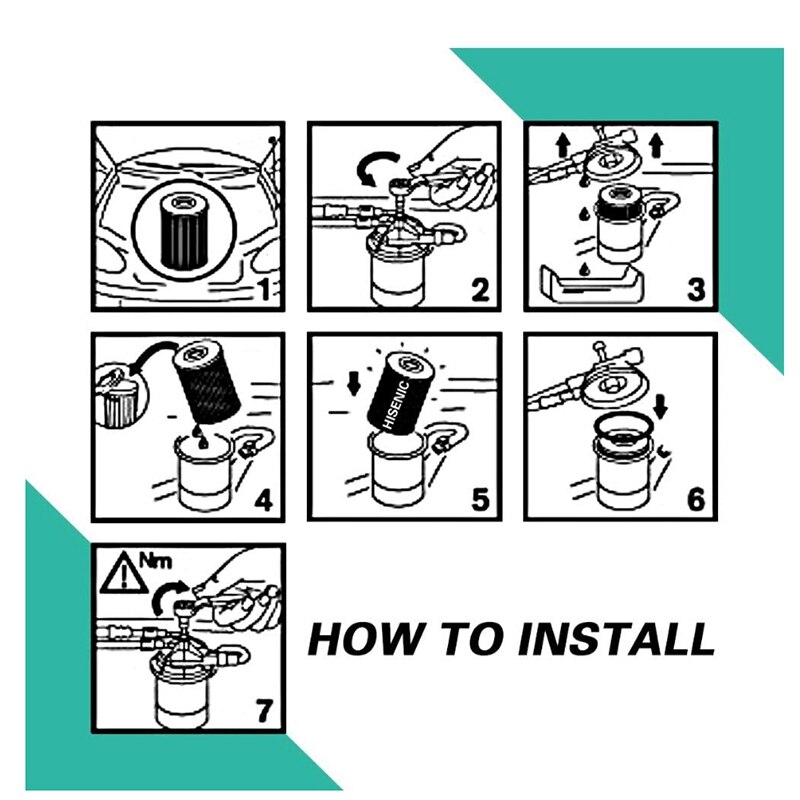 1

2

3

4

HISENIC

5

6

Nm

7

HOW TO INSTALL