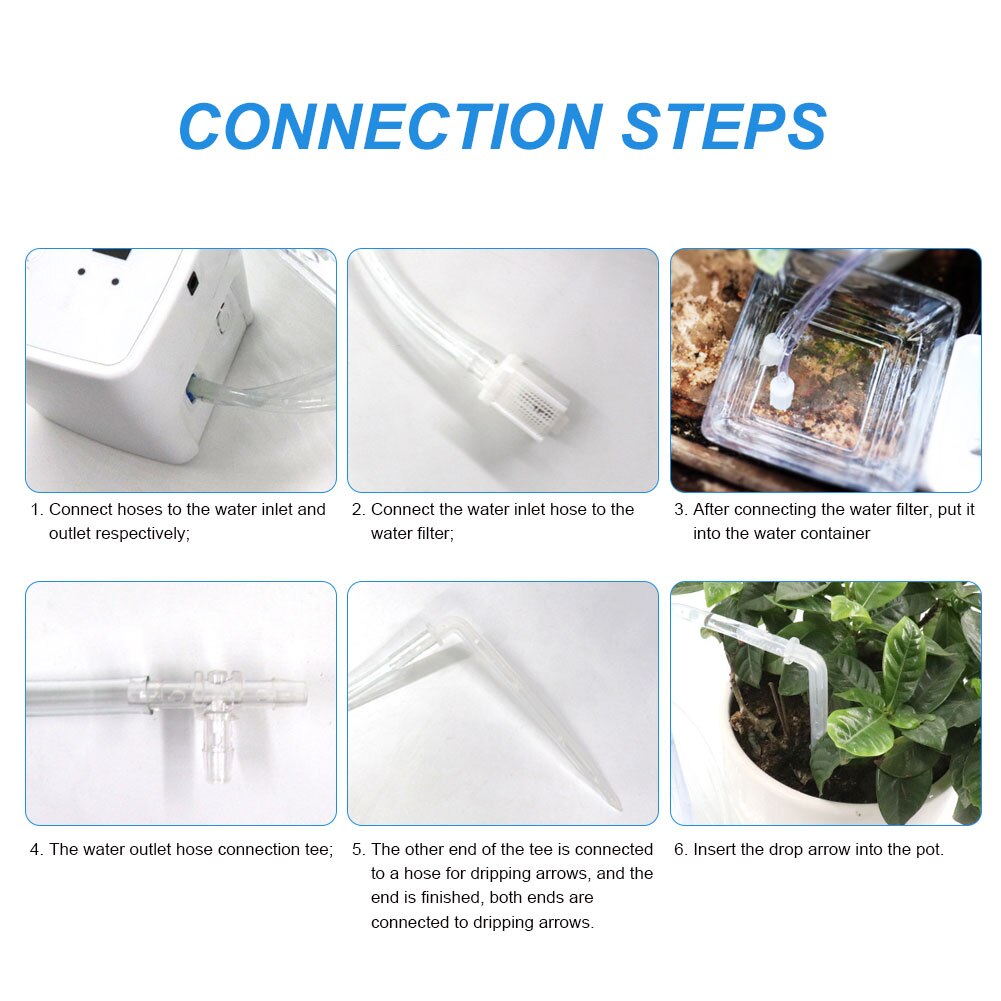 CONNECTION STEPS

1. Connect hoses to the water inlet and outlet respectively;

2. Connect the water inlet hose to the water filter;

3. After connecting the water filter, put it into the water container

4. The water outlet hose connection tee;

5. The other end of the tee is connected to a hose for dripping arrows, and the end is finished, both ends are connected to dripping arrows.

6. Insert the drop arrow into the pot.