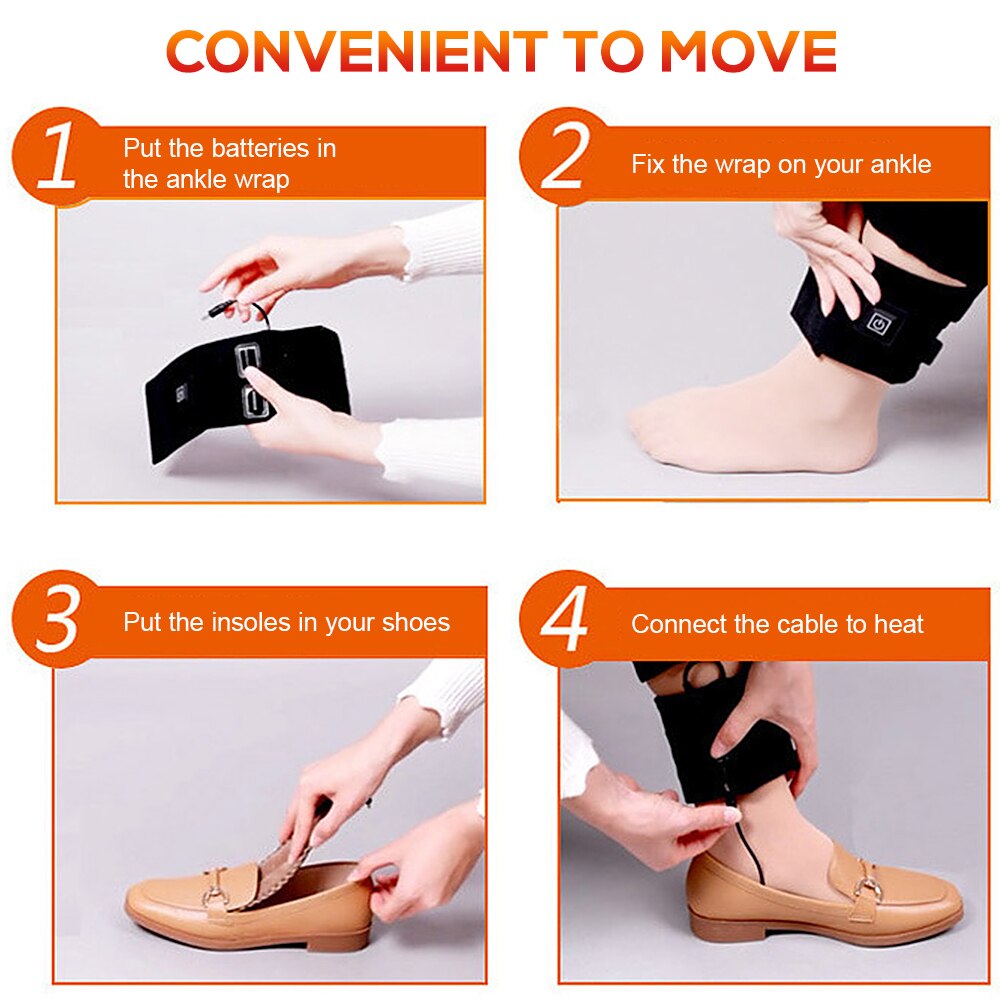 CONVENIENT TO MOVE

1 Put the batteries in the ankle wrap

2 Fix the wrap on your ankle

3 Put the insoles in your shoes

4 Connect the cable to heat