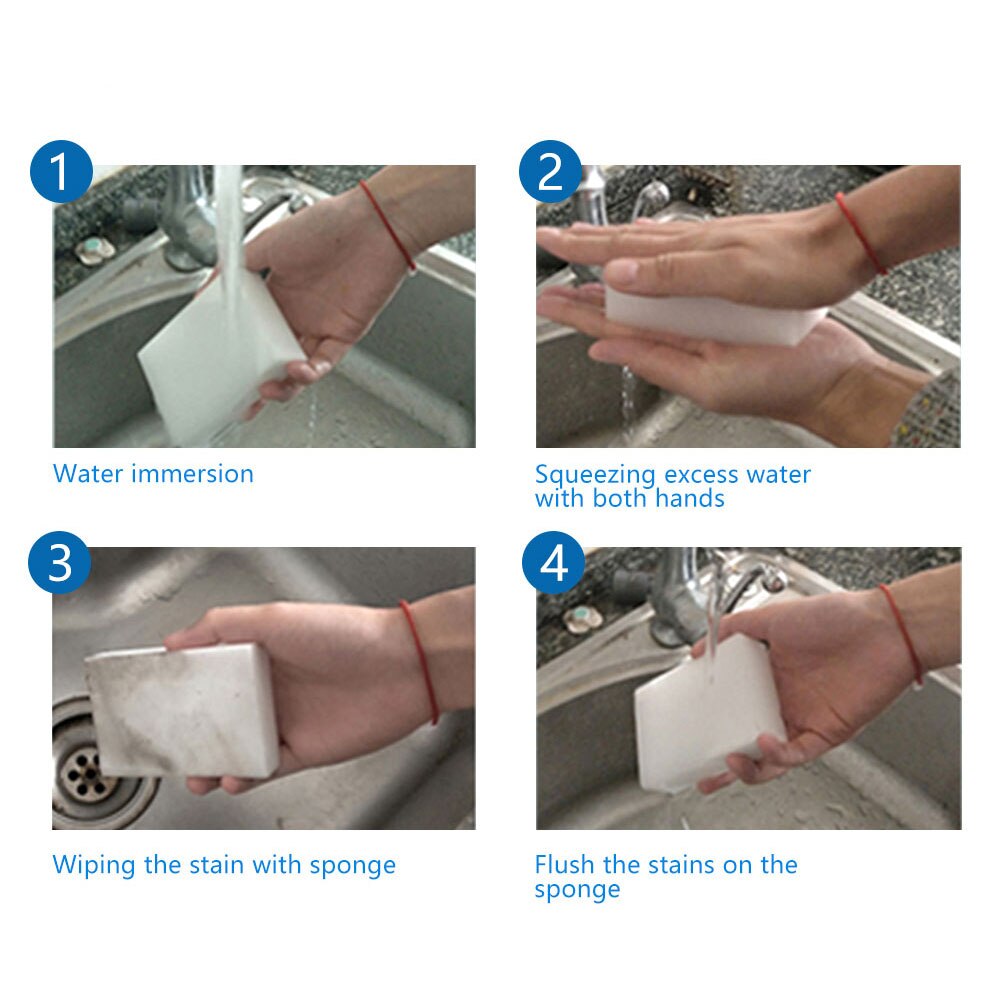 1

Water immersion

2

Squeezing excess water with both hands

3

Wiping the stain with sponge

4

Flush the stains on the sponge