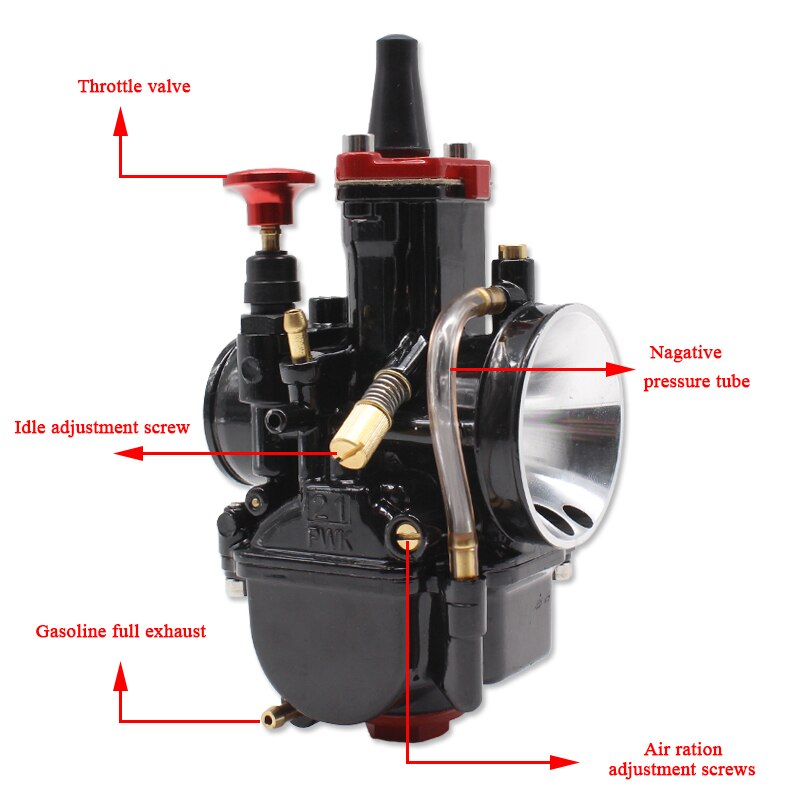 Throttle valve

Nagative pressure tube

Idle adjustment screw

21
PWK

Gasoline full exhaust

Air ration adjustment screws