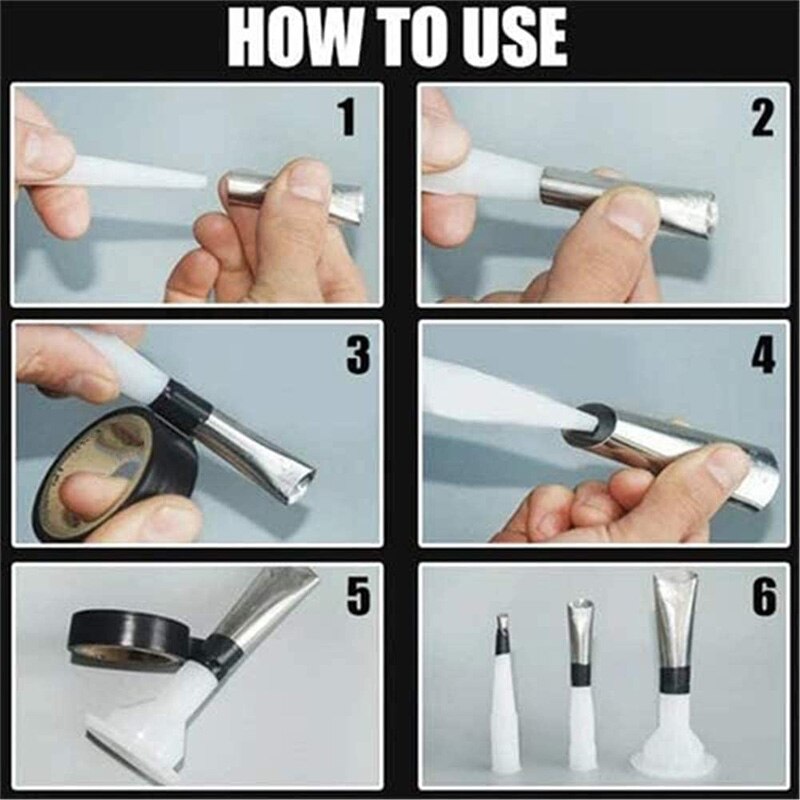 HOW TO USE

1

2

3

4

5

6