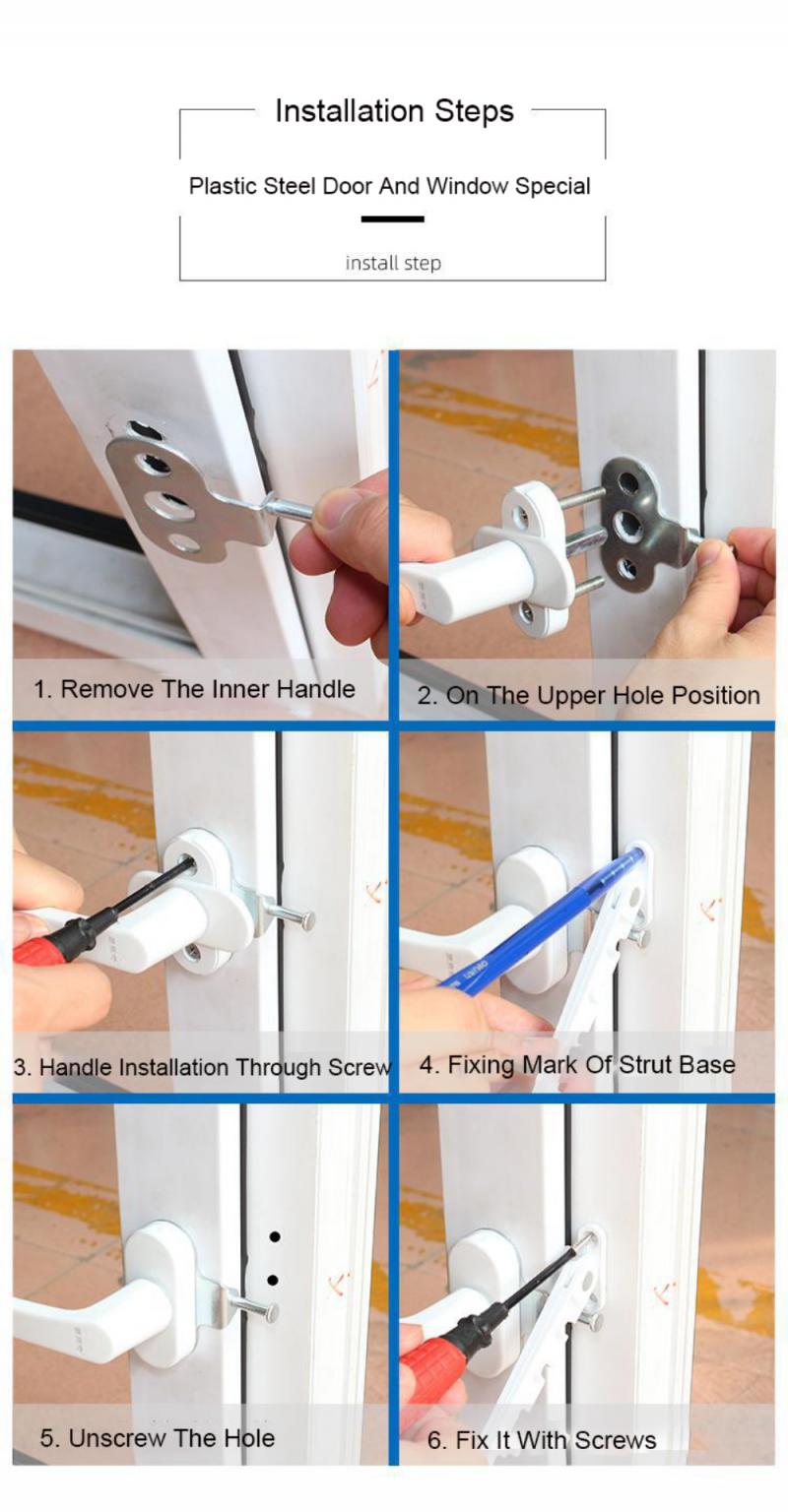 Installation Steps

Plastic Steel Door And Window Special

install step

1. Remove The Inner Handle

2. On The Upper Hole Position

3. Handle Installation Through Screw

4. Fixing Mark Of Strut Base

5. Unscrew The Hole

6. Fix It With Screws