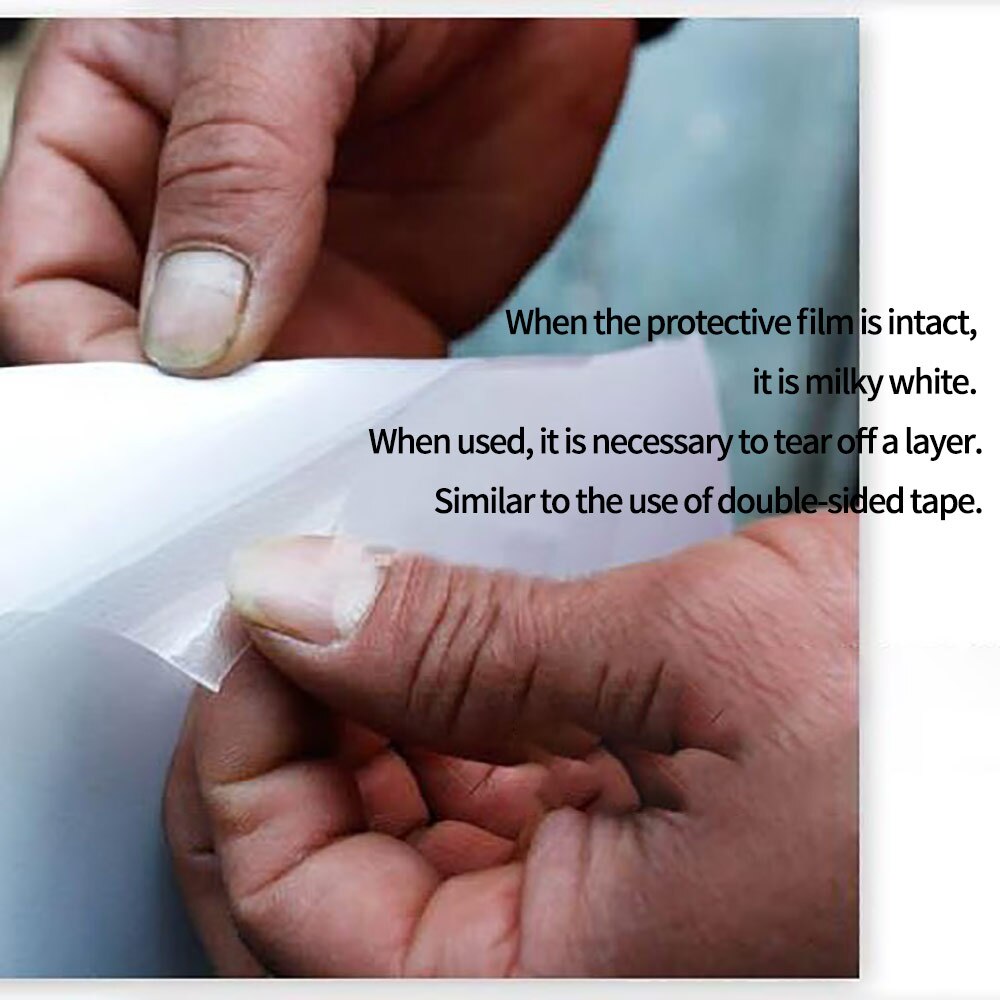 When the protective film is intact, it is milky white.
When used, it is necessary to tear off a layer.
Similar to the use of double-sided tape.