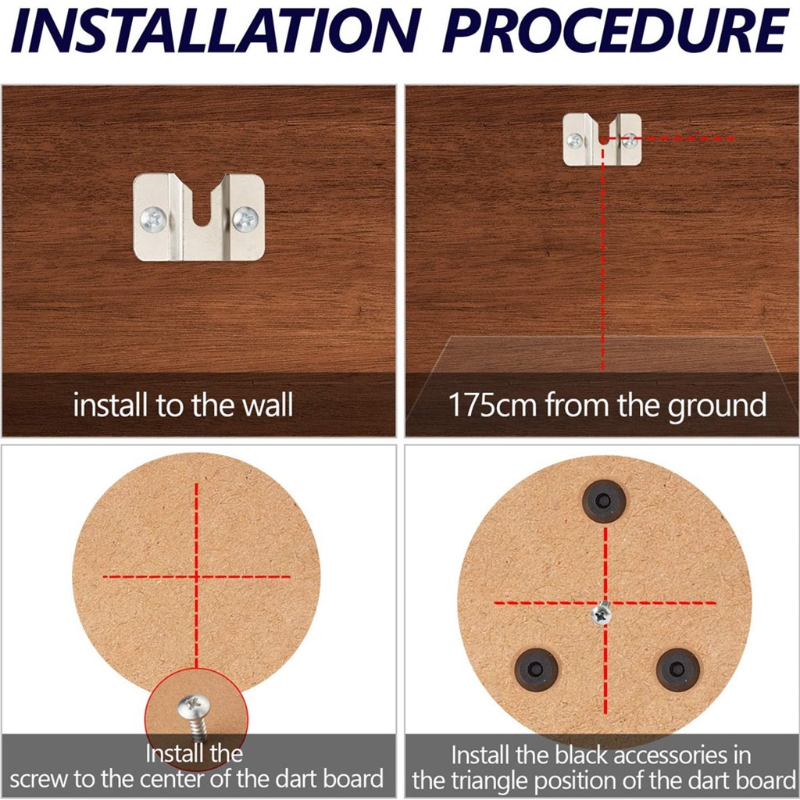 INSTALLATION PROCEDURE

install to the wall

175cm from the ground

Install the screw to the center of the dart board

Install the black accessories in the triangle position of the dart board