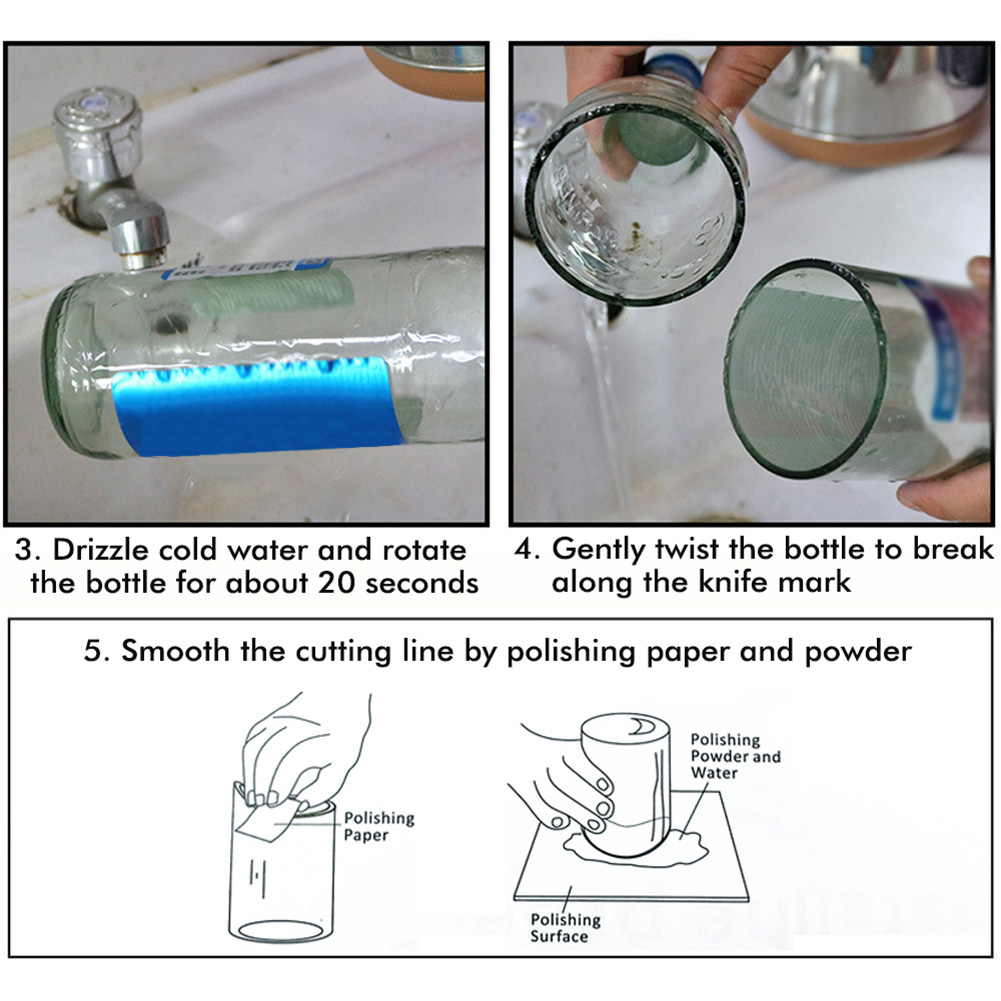 3. Drizzle cold water and rotate the bottle for about 20 seconds

4. Gently twist the bottle to break along the knife mark

5. Smooth the cutting line by polishing paper and powder

Polishing Paper

Polishing Powder and Water

Polishing Surface