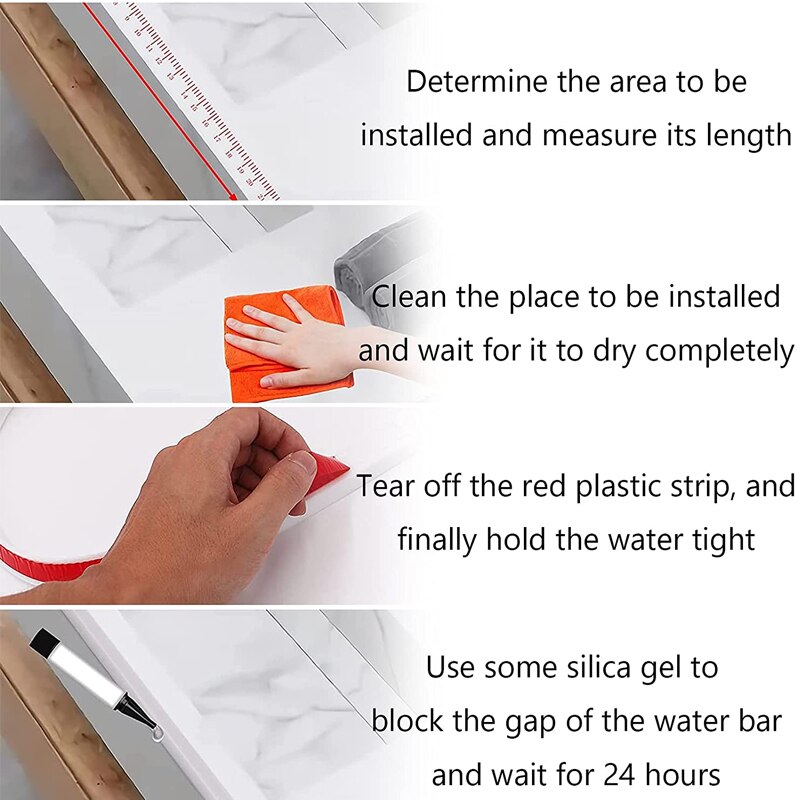 Determine the area to be installed and measure its length

Clean the place to be installed and wait for it to dry completely

Tear off the red plastic strip, and finally hold the water tight

Use some silica gel to block the gap of the water bar and wait for 24 hours