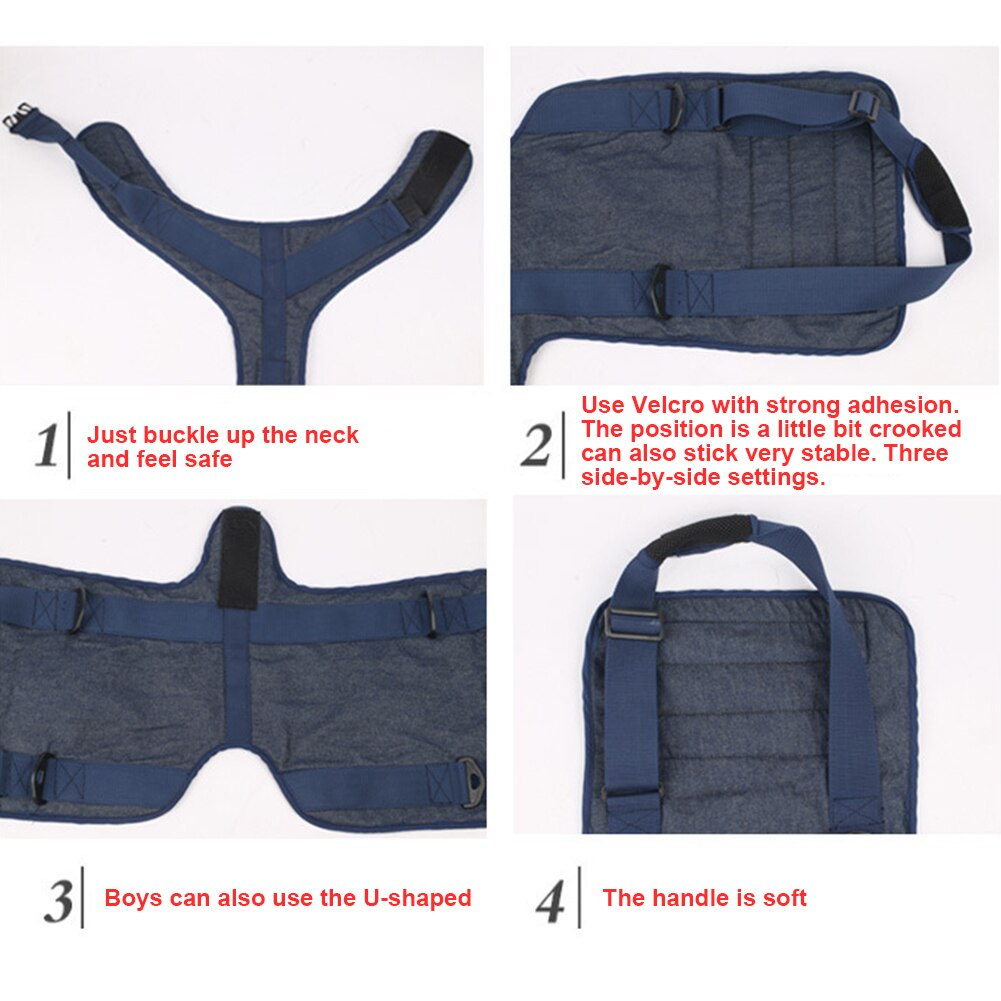 1 Just buckle up the neck and feel safe

2 Use Velcro with strong adhesion. The position is a little bit crooked can also stick very stable. Three side-by-side settings.

3 Boys can also use the U-shaped

4 The handle is soft