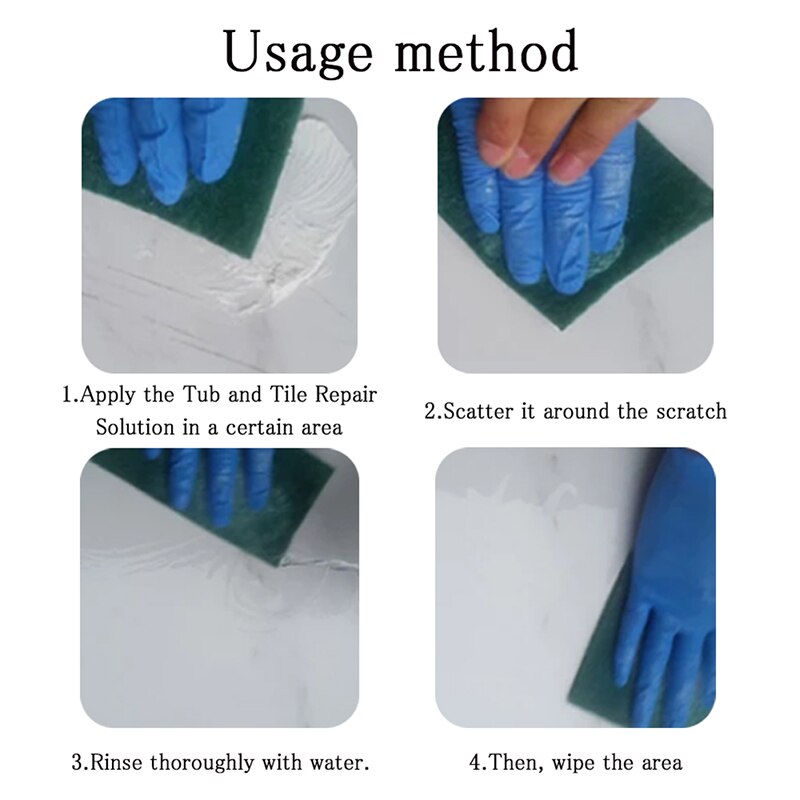 Usage method

1.Apply the Tub and Tile Repair Solution in a certain area

2.Scatter it around the scratch

3.Rinse thoroughly with water.

4.Then, wipe the area