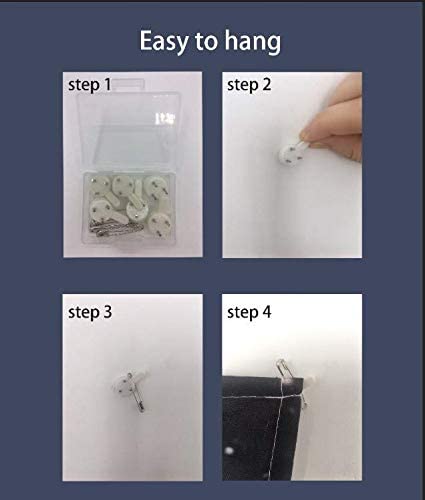 Easy to hang

step 1

step 2

step 3

step 4