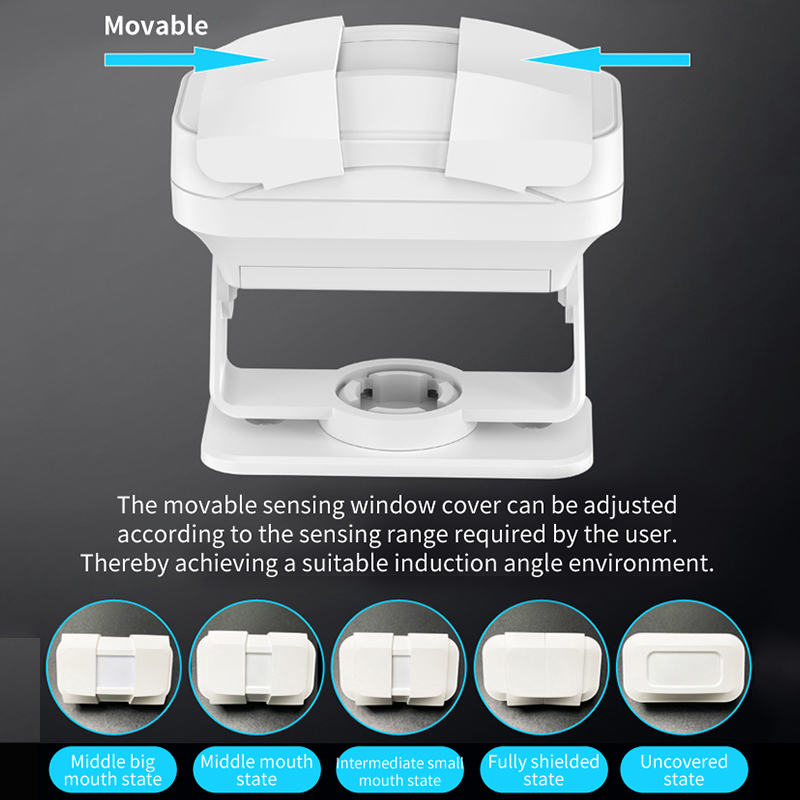 Movable

The movable sensing window cover can be adjusted according to the sensing range required by the user. Thereby achieving a suitable induction angle environment.

Middle big mouth state

Middle mouth state

Intermediate small mouth state

Fully shielded state

Uncovered state