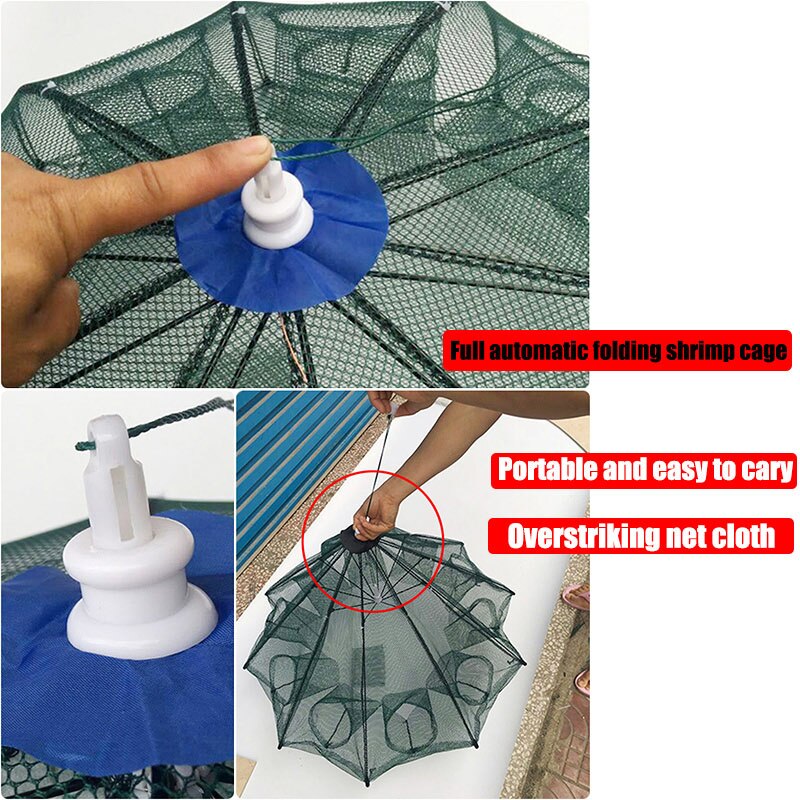 Full automatic folding shrimp cage

Portable and easy to cary

Overstriking net cloth