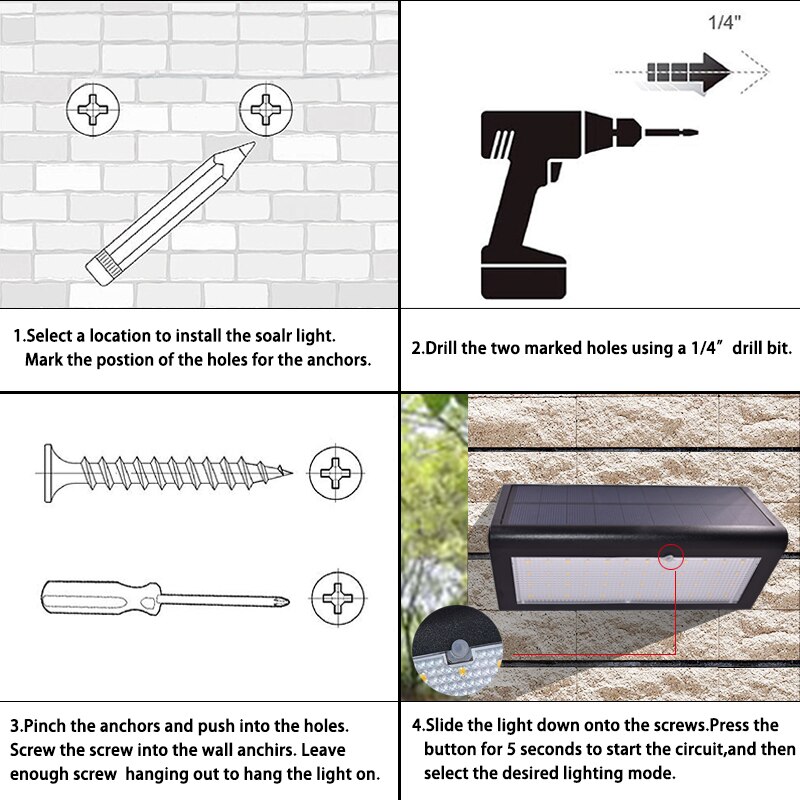 1/4"

1.Select a location to install the soalr light.
Mark the postion of the holes for the anchors.

2.Drill the two marked holes using a 1/4″ drill bit.

3.Pinch the anchors and push into the holes. Screw the screw into the wall anchirs. Leave enough screw hanging out to hang the light on.

4.Slide the light down onto the screws.Press the button for 5 seconds to start the circuit,and then select the desired lighting mode.