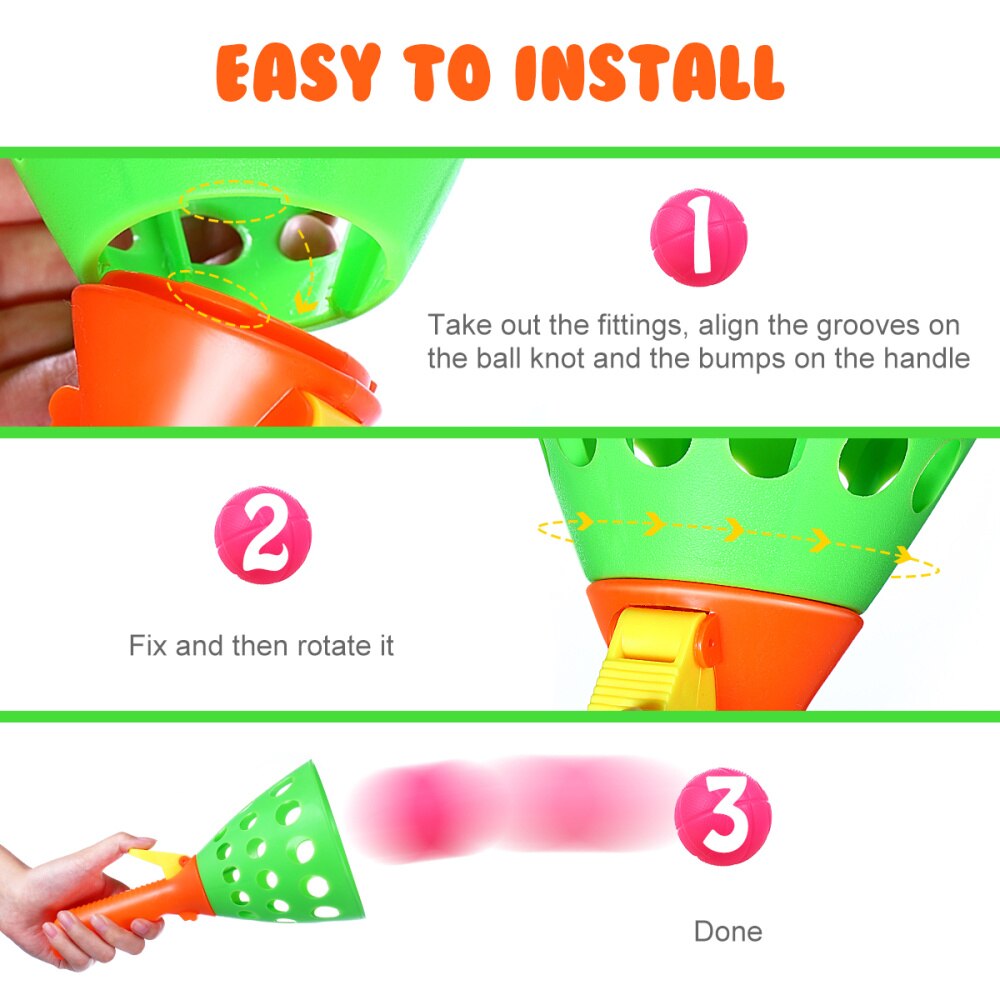 EASY TO INSTALL

1

Take out the fittings, align the grooves on the ball knot and the bumps on the handle

2

Fix and then rotate it

3

Done