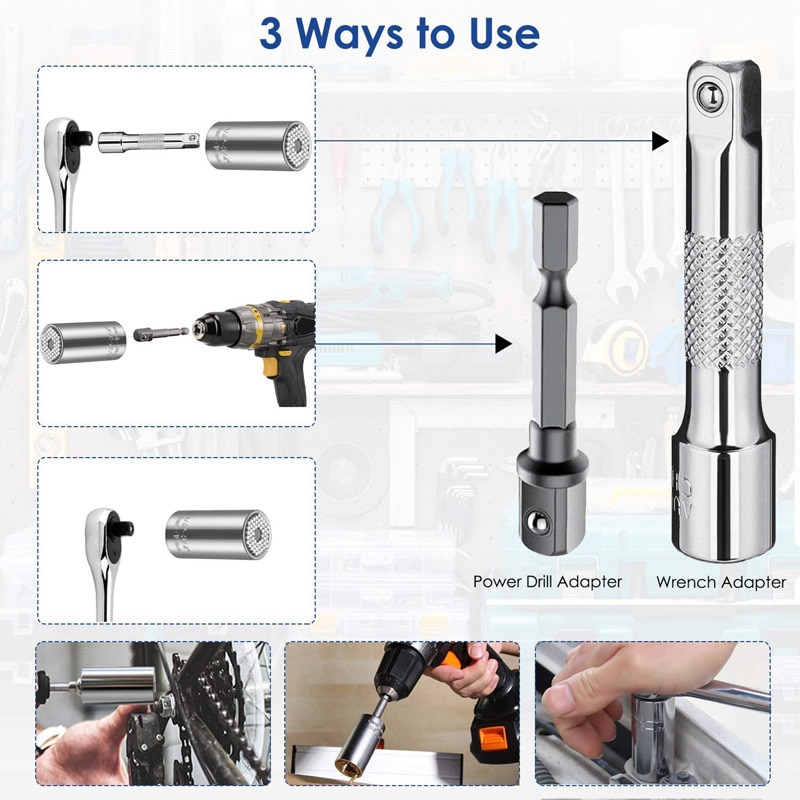 3 Ways to Use

Power Drill Adapter

Wrench Adapter