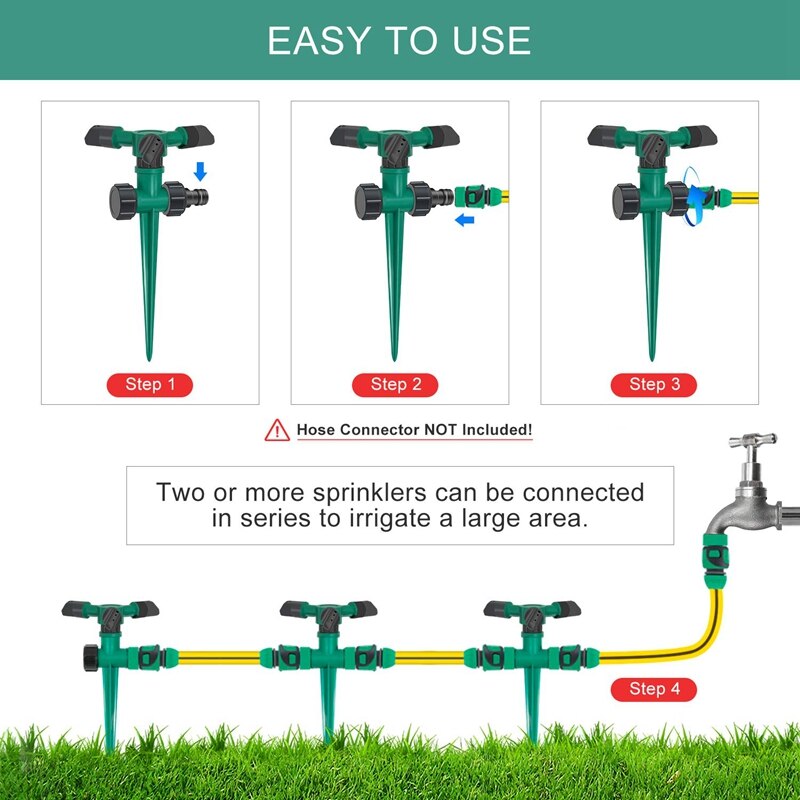 EASY TO USE

Step 1

Step 2

Step 3

Hose Connector NOT Included!

Two or more sprinklers can be connected in series to irrigate a large area.

Step 4