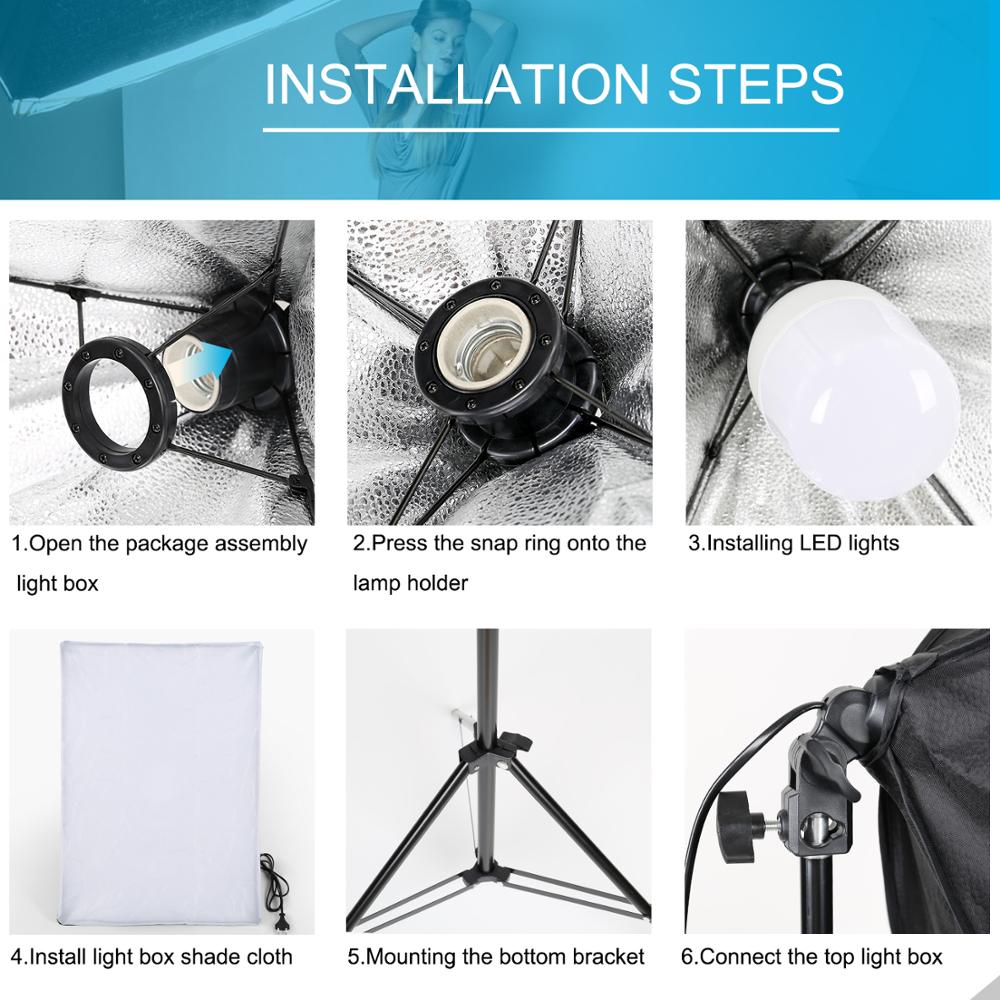 INSTALLATION STEPS

1.Open the package assembly light box

2.Press the snap ring onto the lamp holder

3.Installing LED lights

4.Install light box shade cloth

5.Mounting the bottom bracket

6.Connect the top light box