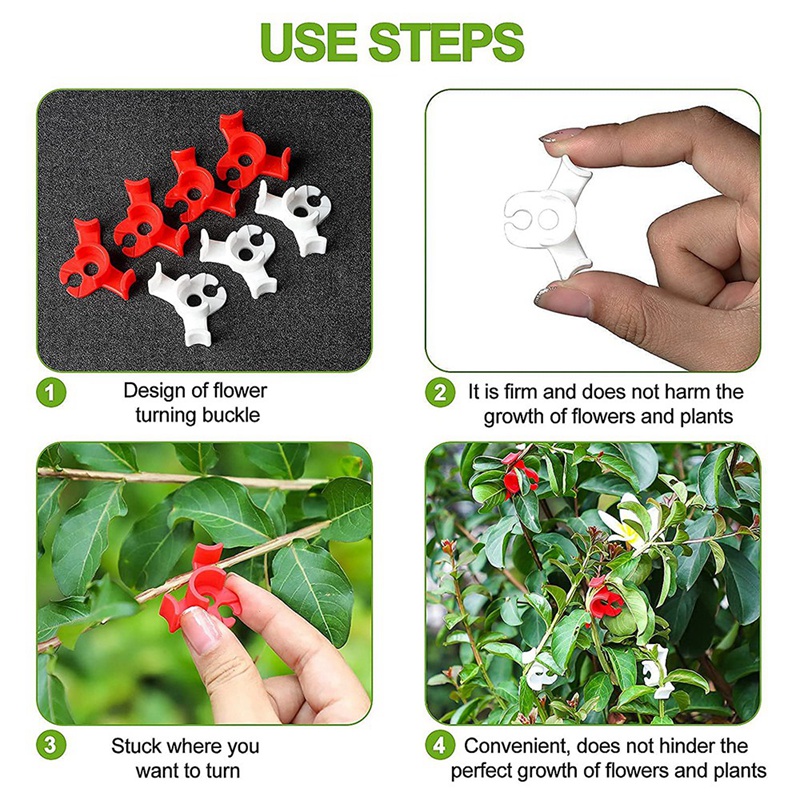 USE STEPS

1 Design of flower turning buckle

2 It is firm and does not harm the growth of flowers and plants

3 Stuck where you want to turn

4 Convenient, does not hinder the perfect growth of flowers and plants