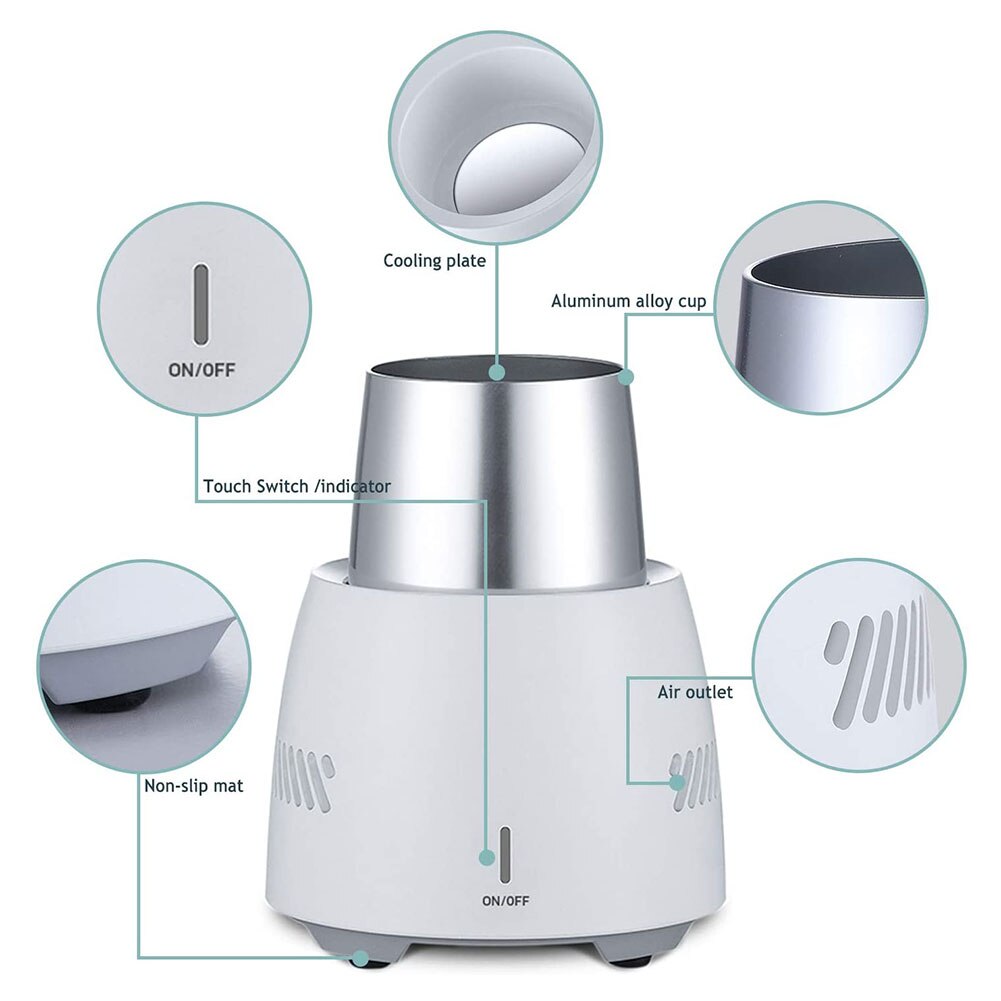 Cooling plate

Aluminum alloy cup

ON/OFF

Touch Switch /indicator

Air outlet

Non-slip mat

ON/OFF