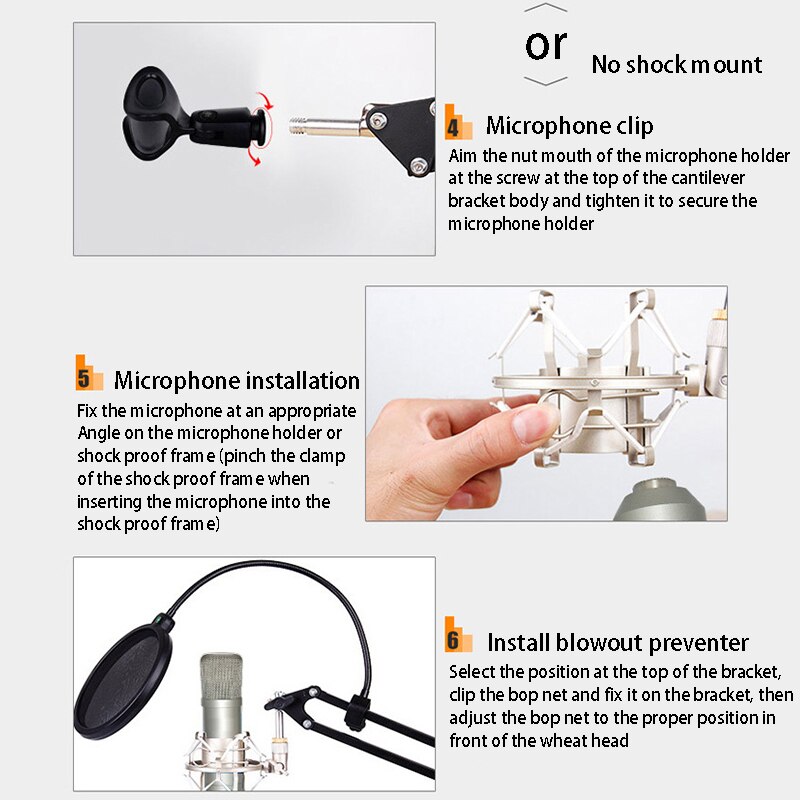 or

No shock mount

4 Microphone clip

Aim the nut mouth of the microphone holder at the screw at the top of the cantilever bracket body and tighten it to secure the microphone holder

5 Microphone installation

Fix the microphone at an appropriate Angle on the microphone holder or shock proof frame (pinch the clamp of the shock proof frame when inserting the microphone into the shock proof frame)

6 Install blowout preventer

Select the position at the top of the bracket, clip the bop net and fix it on the bracket, then adjust the bop net to the proper position in front of the wheat head