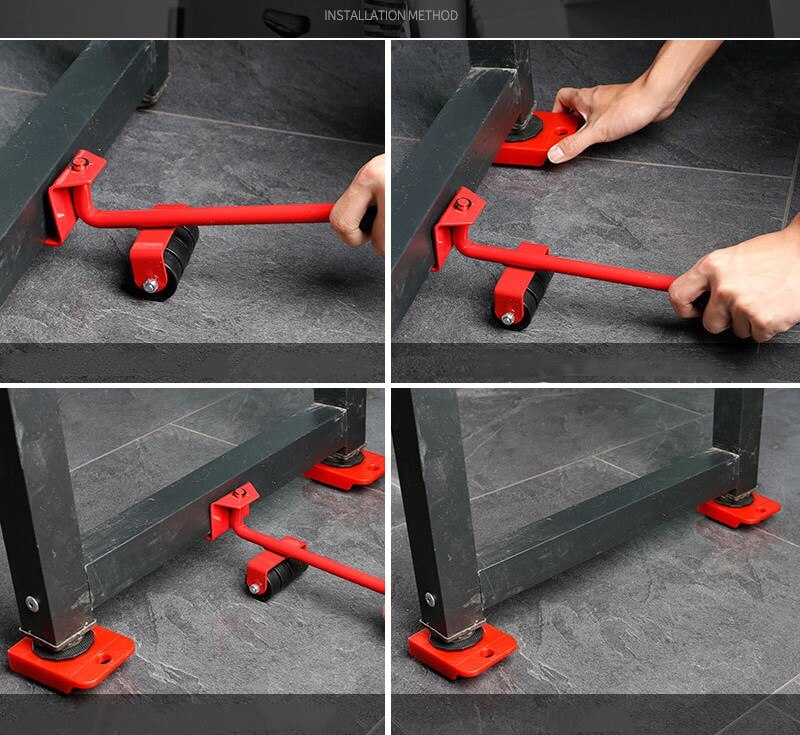 INSTALLATION METHOD