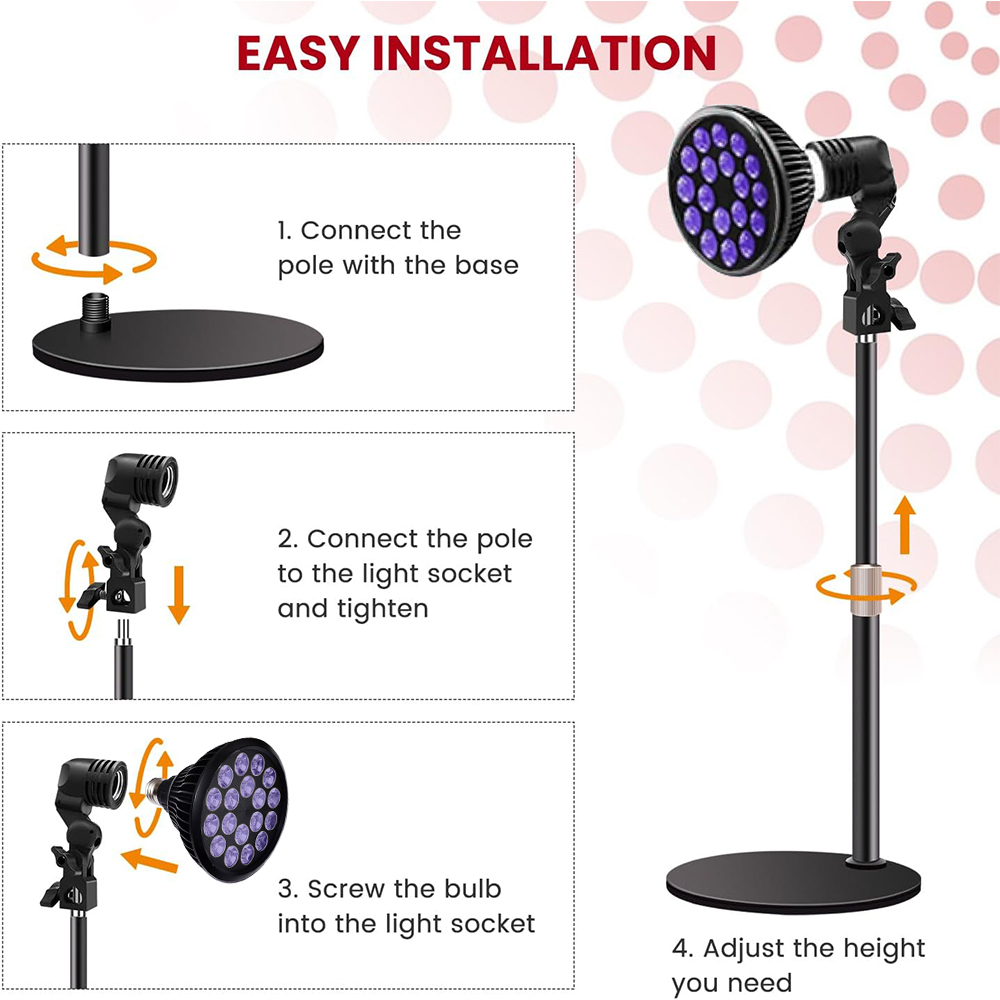 EASY INSTALLATION

1. Connect the pole with the base

2. Connect the pole to the light socket and tighten

3. Screw the bulb into the light socket

4. Adjust the height you need