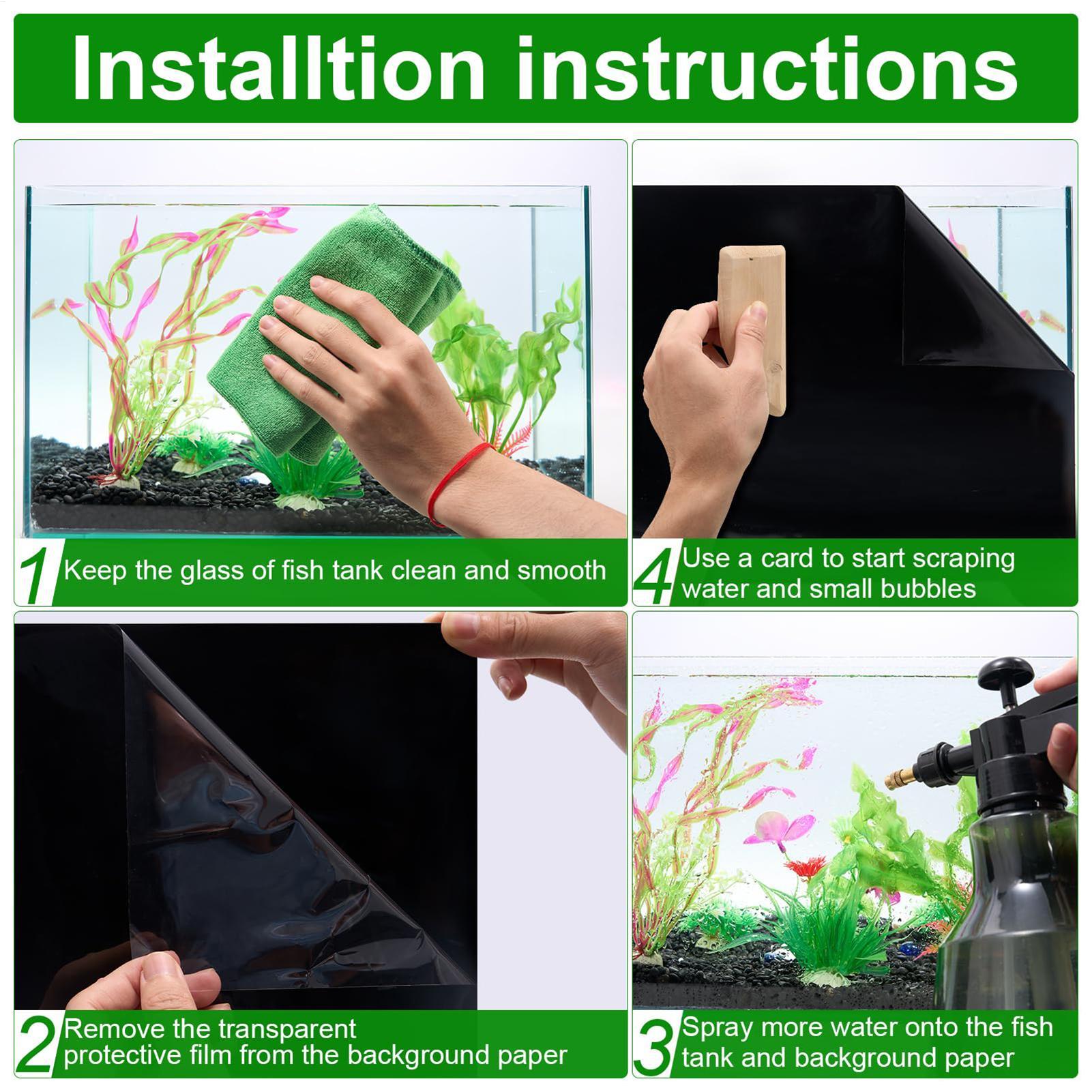 Installtion instructions

1 Keep the glass of fish tank clean and smooth

4 Use a card to start scraping water and small bubbles

2 Remove the transparent protective film from the background paper

3 Spray more water onto the fish tank and background paper