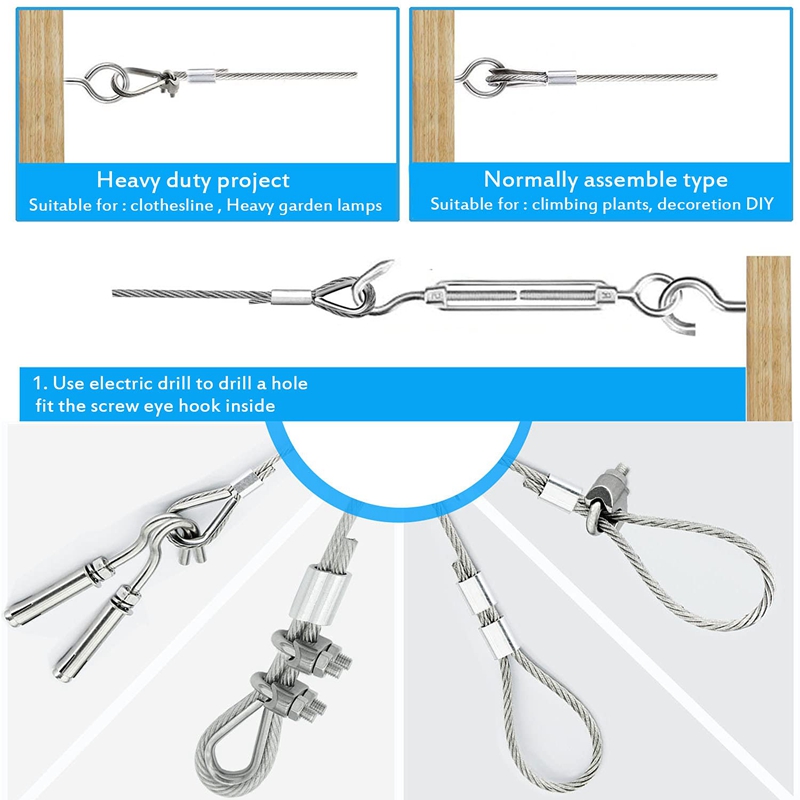 Heavy duty project
Suitable for : clothesline , Heavy garden lamps

Normally assemble type
Suitable for : climbing plants, decoretion DIY

1. Use electric drill to drill a hole fit the screw eye hook inside