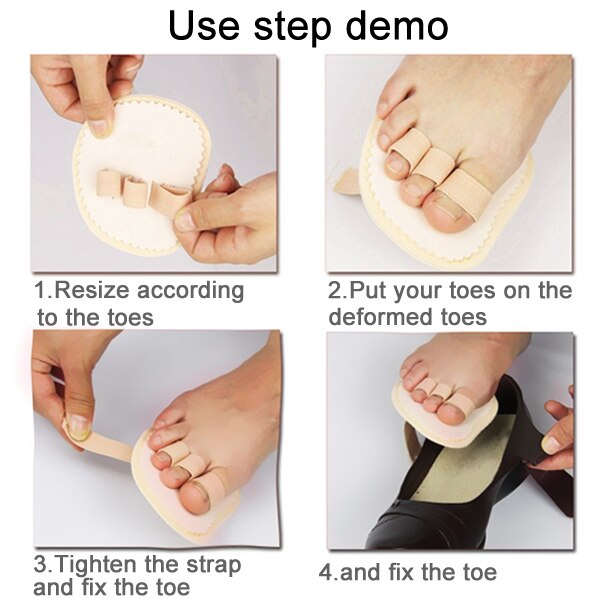 Use step demo

1.Resize according to the toes

2.Put your toes on the deformed toes

3.Tighten the strap and fix the toe

4.and fix the toe