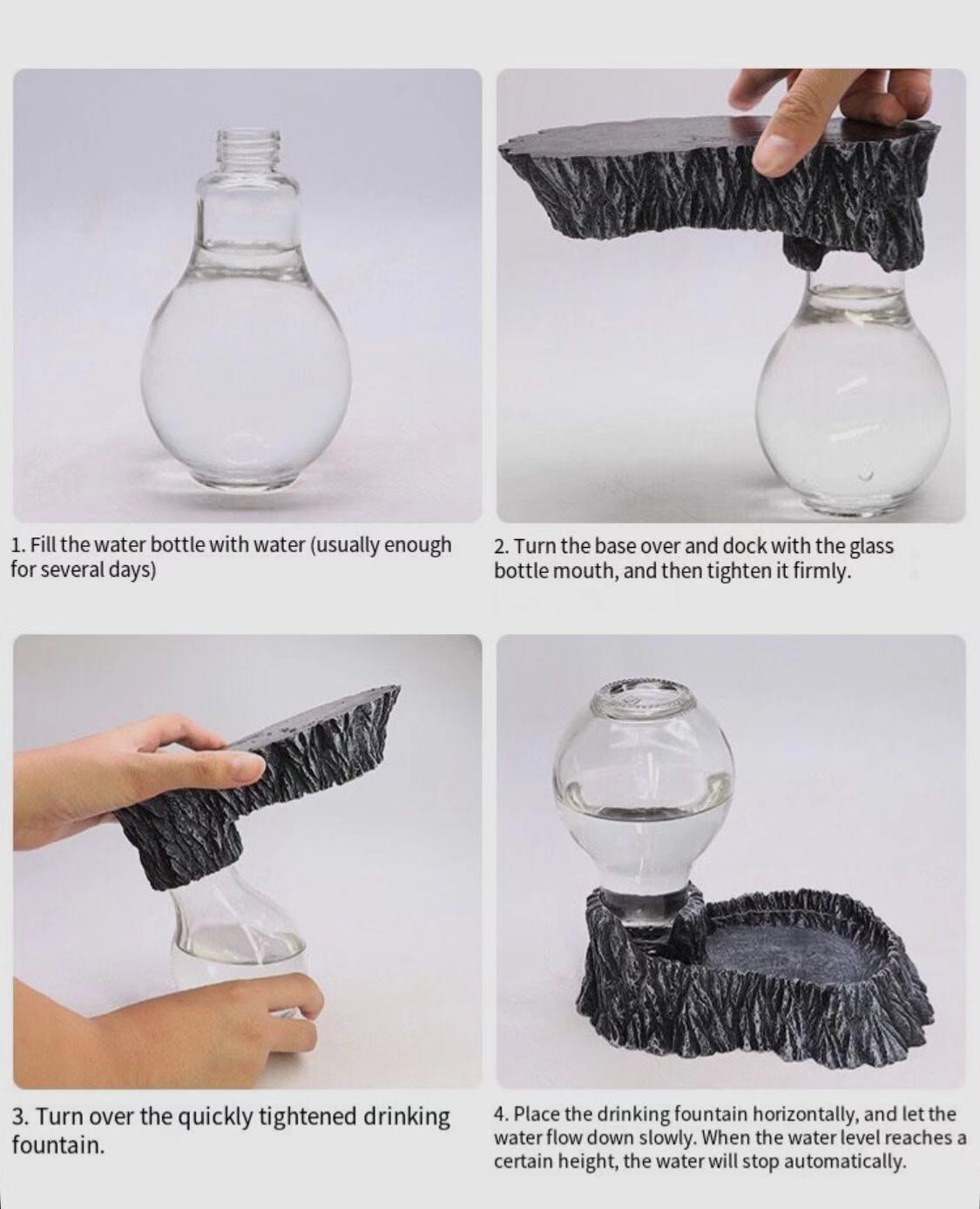 1. Fill the water bottle with water (usually enough for several days)

2. Turn the base over and dock with the glass bottle mouth, and then tighten it firmly.

3. Turn over the quickly tightened drinking fountain.

4. Place the drinking fountain horizontally, and let the water flow down slowly. When the water level reaches a certain height, the water will stop automatically.