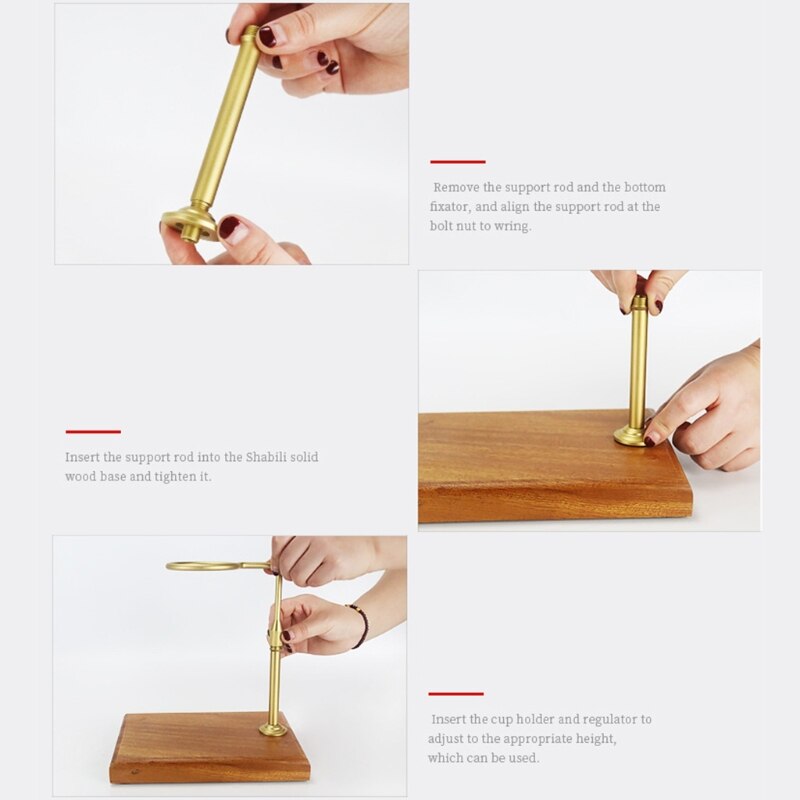 Remove the support rod and the bottom fixator, and align the support rod at the bolt nut to wring.

Insert the support rod into the Shabili solid wood base and tighten it.

Insert the cup holder and regulator to adjust to the appropriate height, which can be used.