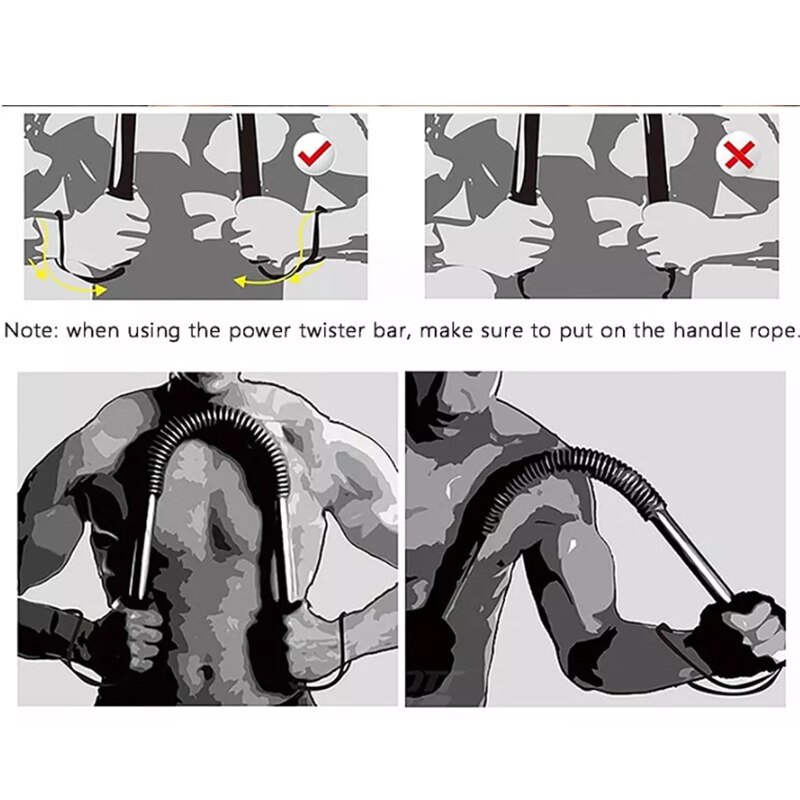 Note: when using the power twister bar, make sure to put on the handle rope.