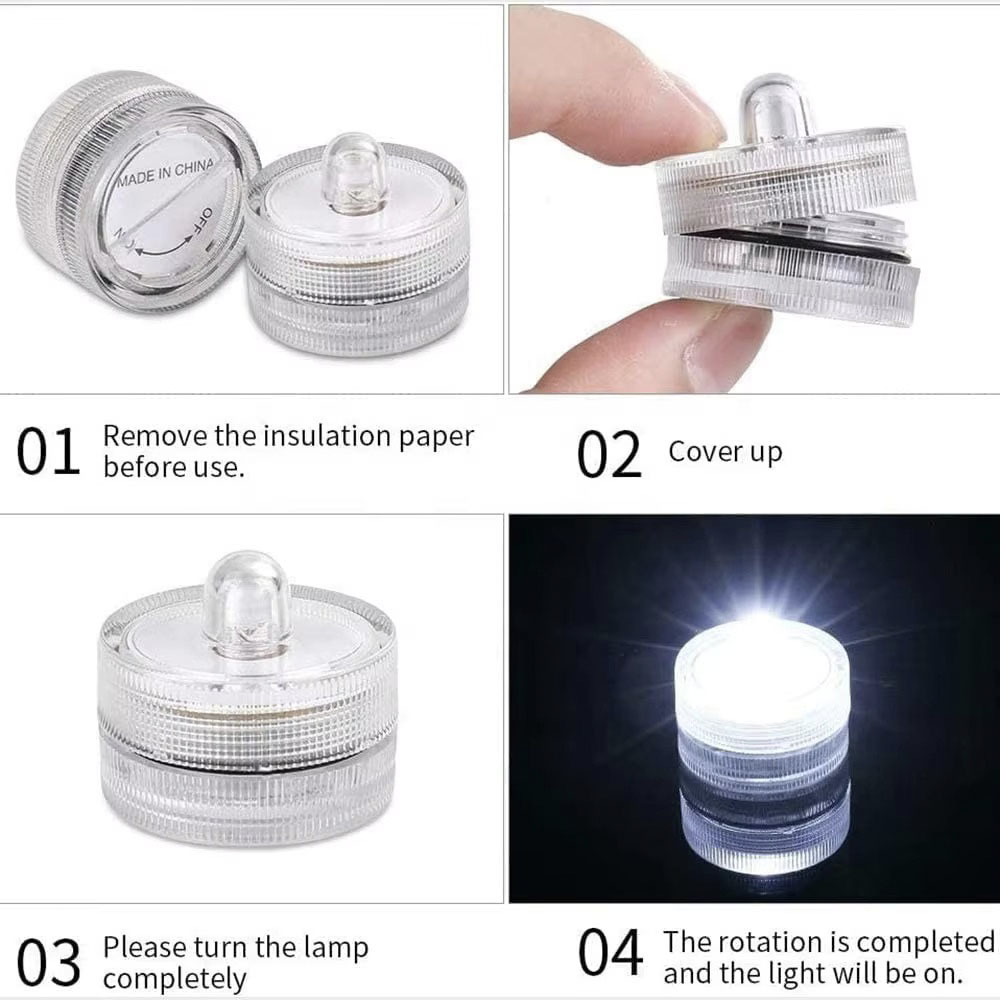 MADE IN CHINA
OFF
ON

01 Remove the insulation paper before use.

02 Cover up

03 Please turn the lamp completely

04 The rotation is completed and the light will be on.