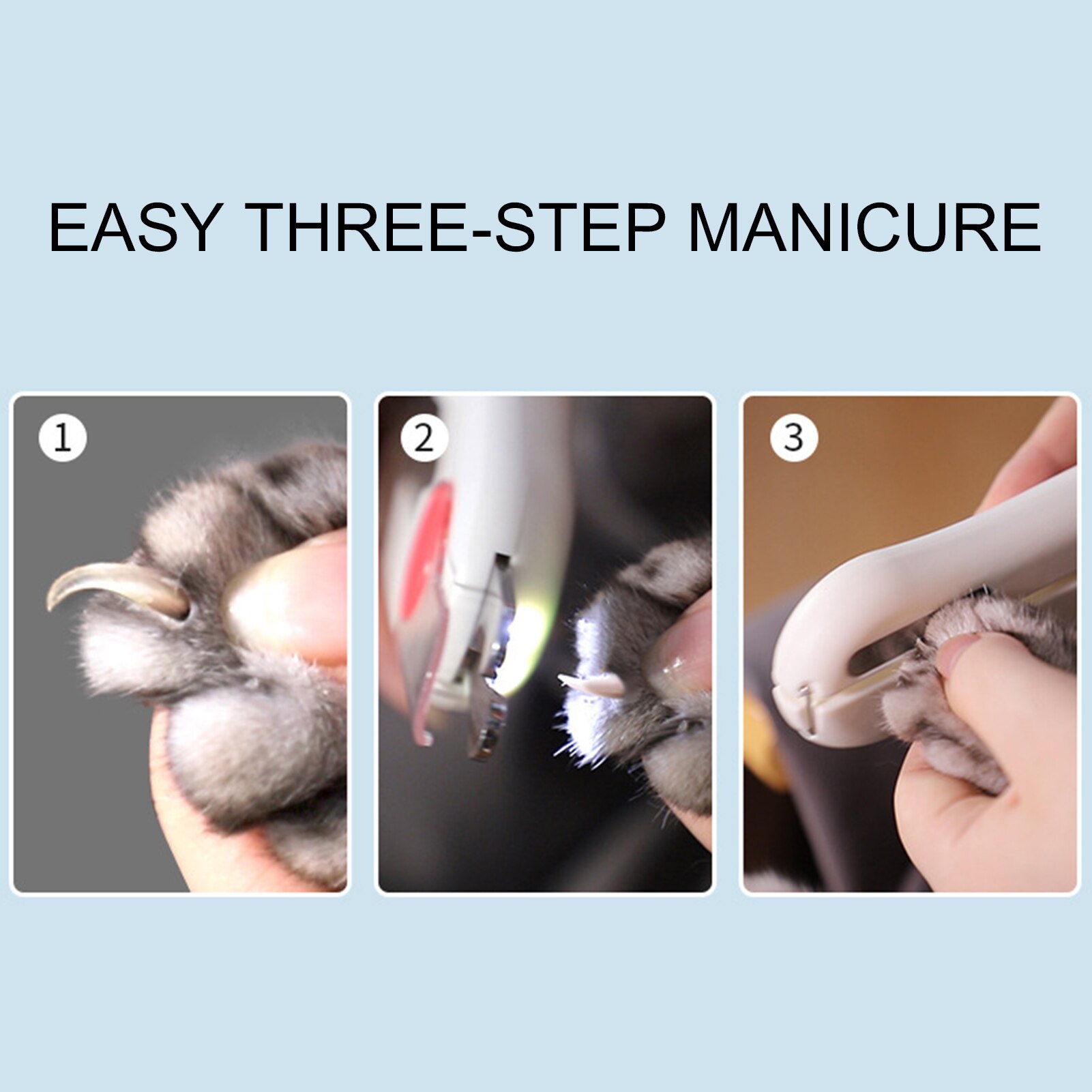 EASY THREE-STEP MANICURE

1

2

3